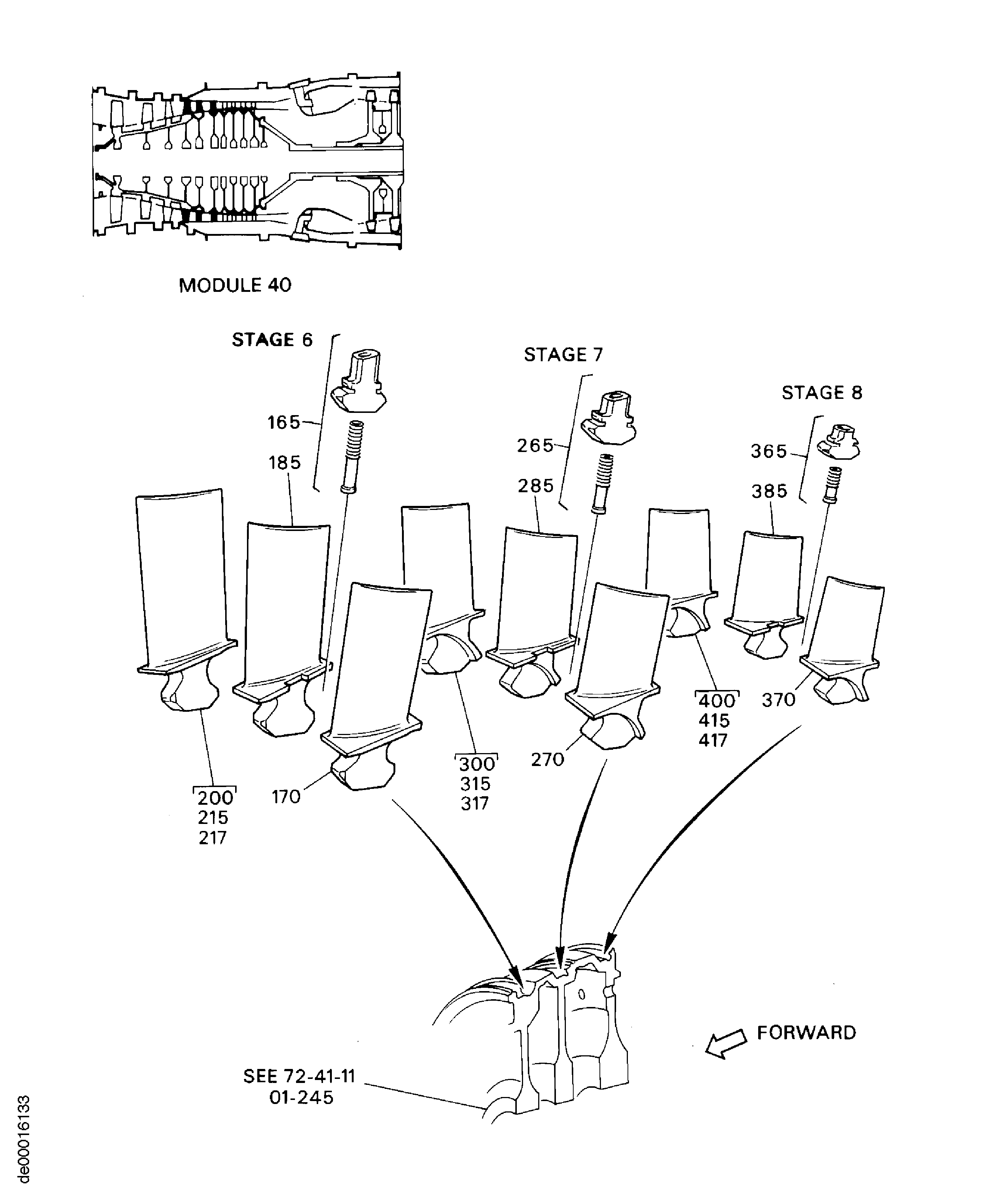 MODULE 40

STAGE 6

STAGE 7

STAGE 8

165

185

265

285

365

385

200
215
217

170

300
315
317

270

400
415
417

370

FORWARD

SEE 72-41-11
01-245

de00016133