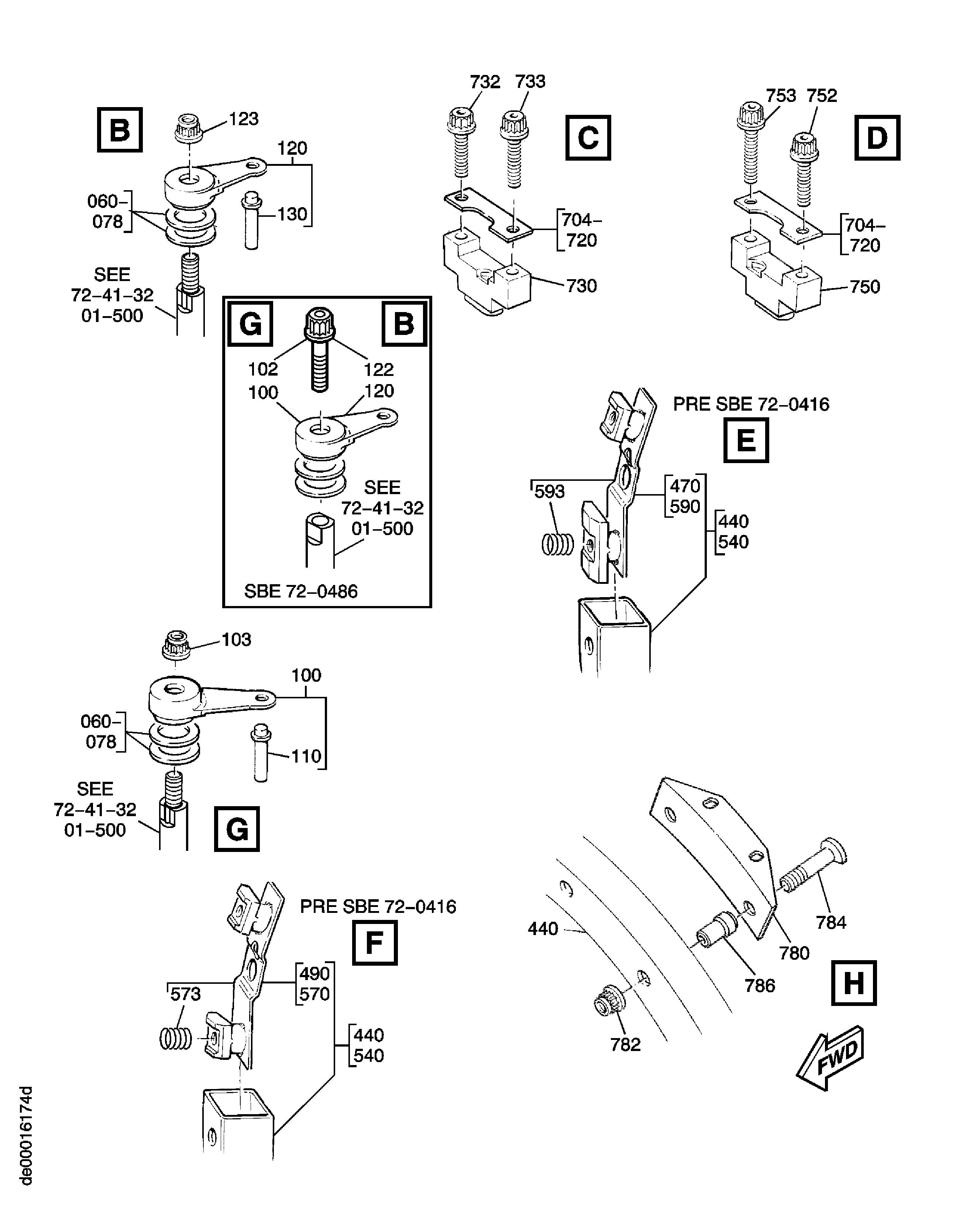 B
123
120
060–
078
130
SEE
72–41–32
01–500

732 733
C
704–
720
730

753 752
D
704–
720
750

G
B
102
122
100
120
SEE
72–41–32
01–500
SBE 72–0486

PRE SBE 72–0416
E
593
470
590
440
540

103
100
060–
078
110
SEE
72–41–32
01–500
G

PRE SBE 72–0416
F
573
490
570
440
540

440
784
780
786
782
H
FWD

de00016174d