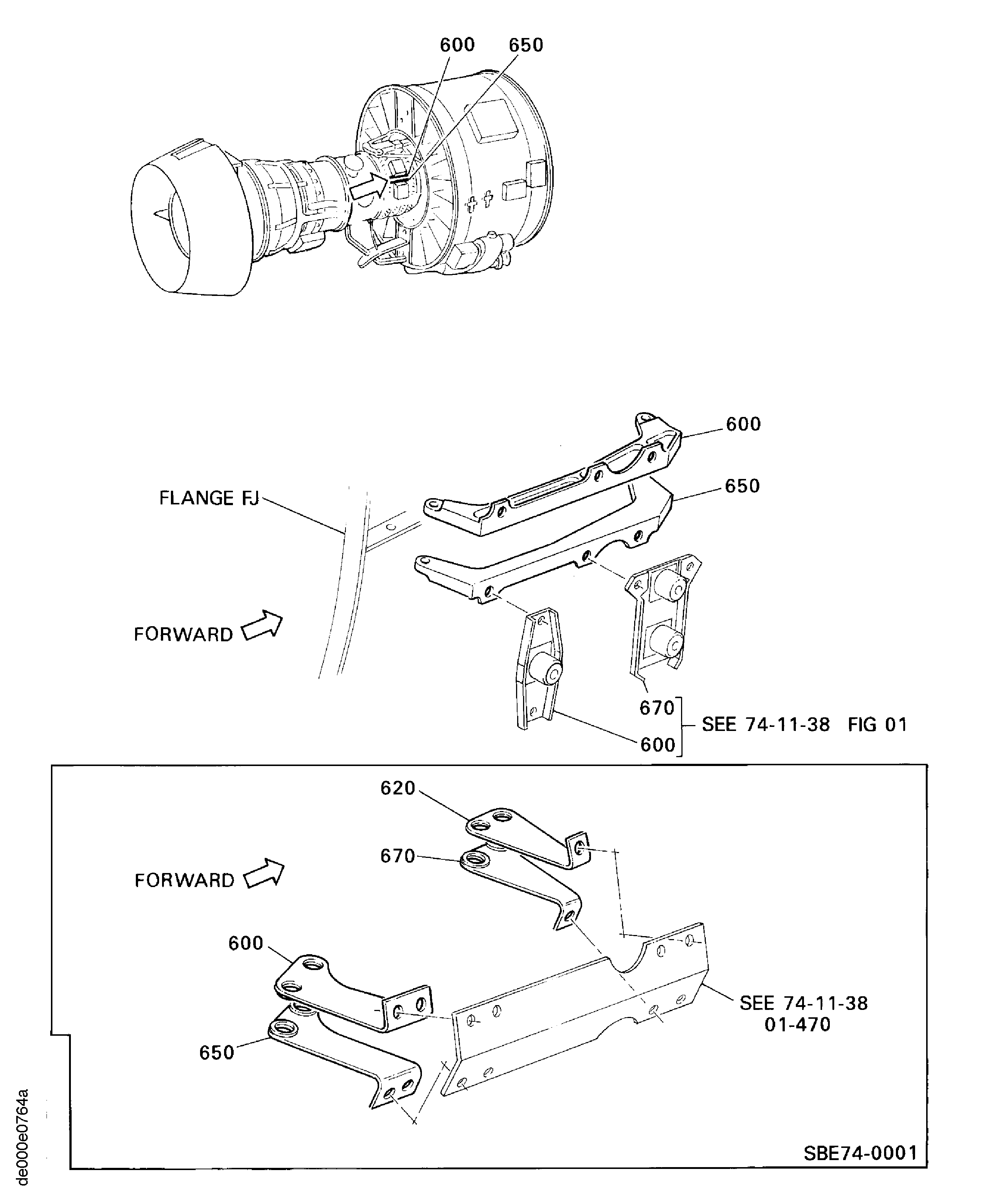 600 650

600
650
FLANGE FJ
FORWARD
670
600
SEE 74-11-38 FIG 01

620
670
FORWARD
600
650
SEE 74-11-38 01-470
SBE74-0001

de000e0764a