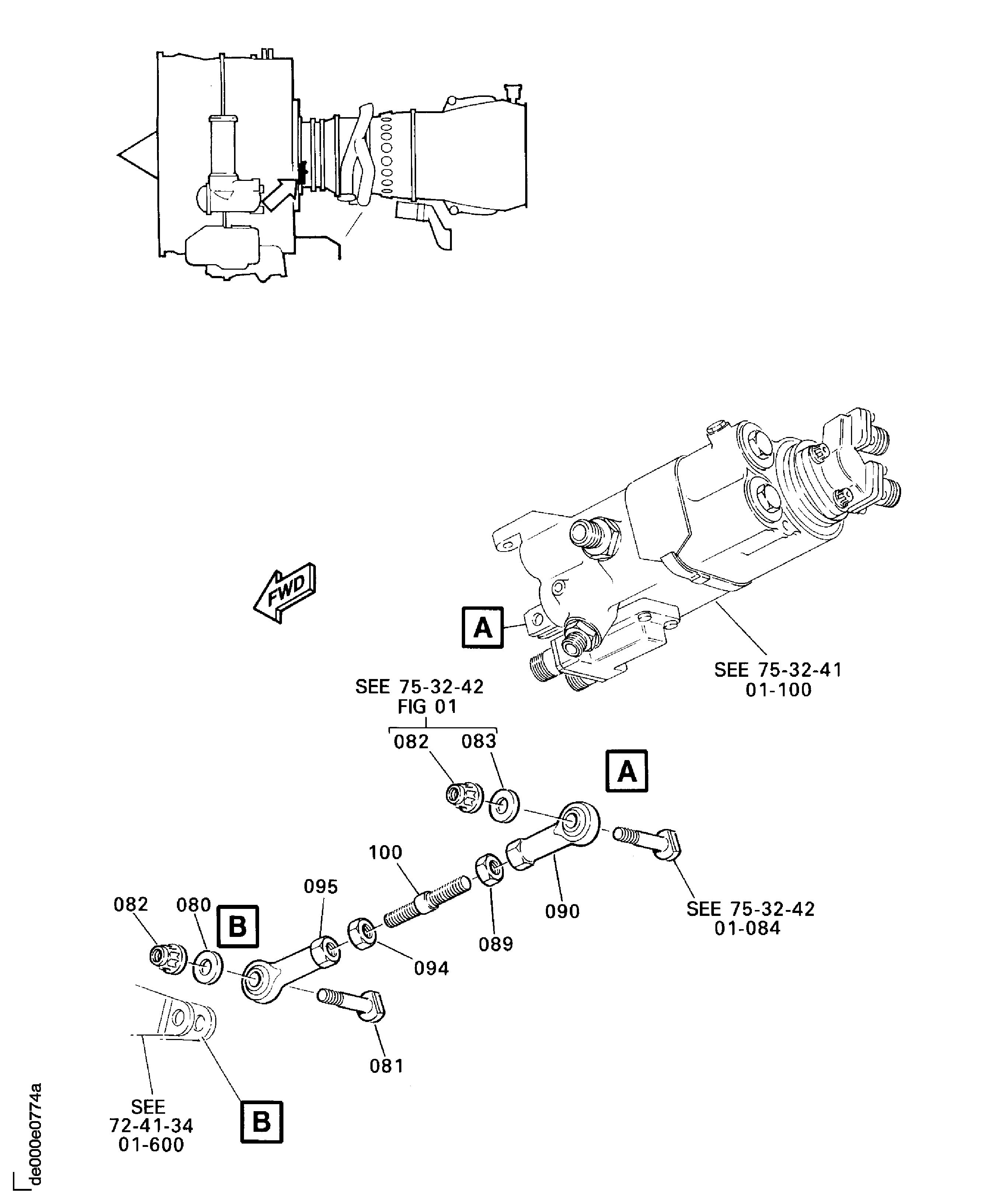 FWD

A

SEE 75-32-41
01-100

SEE 75-32-42
FIG 01

082 083

A

100

095

082 080

B

090

SEE 75-32-42
01-084

089

094

081

SEE
72-41-34
01-600

B

de000e0774a