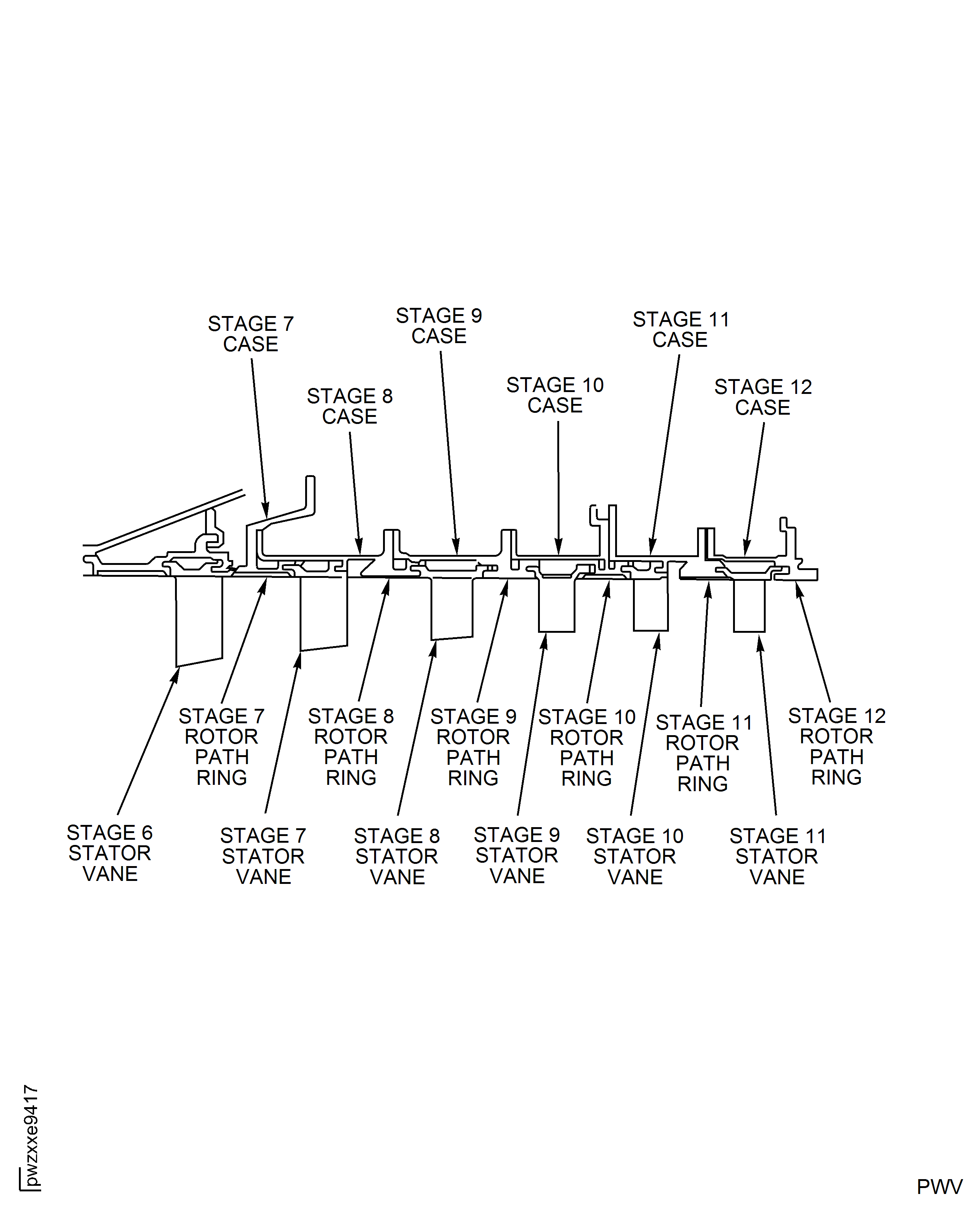 STAGE 7 CASE

STAGE 9 CASE

STAGE 11 CASE

STAGE 8 CASE

STAGE 10 CASE

STAGE 12 CASE

STAGE 7 ROTOR PATH RING

STAGE 8 ROTOR PATH RING

STAGE 9 ROTOR PATH RING

STAGE 10 ROTOR PATH RING

STAGE 11 ROTOR PATH RING

STAGE 12 ROTOR PATH RING

STAGE 6 STATOR VANE

STAGE 7 STATOR VANE

STAGE 8 STATOR VANE

STAGE 9 STATOR VANE

STAGE 10 STATOR VANE

STAGE 11 STATOR VANE

pwzxxe9417

PWV