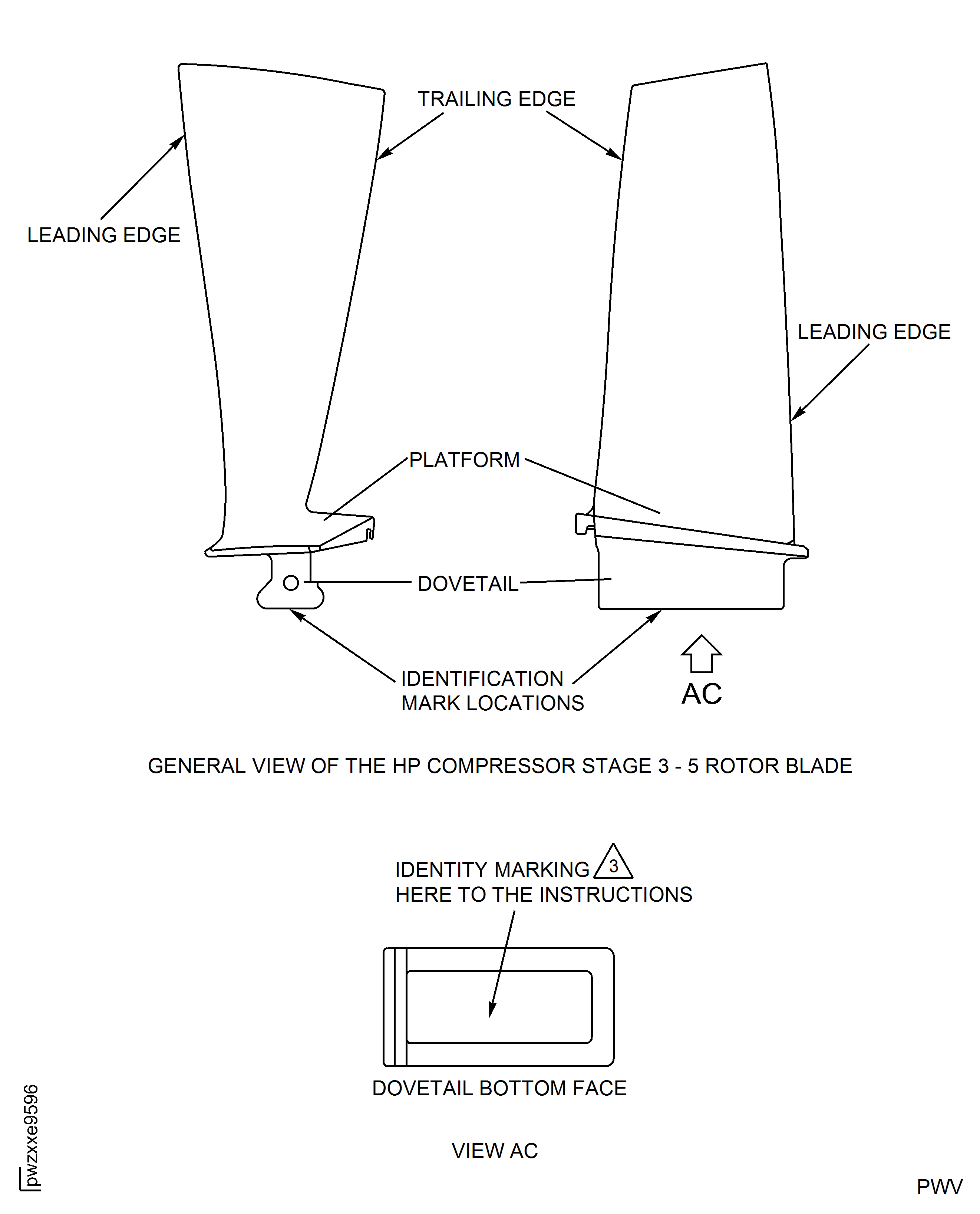 TRAILING EDGE

LEADING EDGE

LEADING EDGE

PLATFORM

DOVETAIL

IDENTIFICATION MARK LOCATIONS

AC

GENERAL VIEW OF THE HP COMPRESSOR STAGE 3 - 5 ROTOR BLADE

IDENTITY MARKING 3 HERE TO THE INSTRUCTIONS

DOVETAIL BOTTOM FACE

VIEW AC

pwzxxe9596

PWV