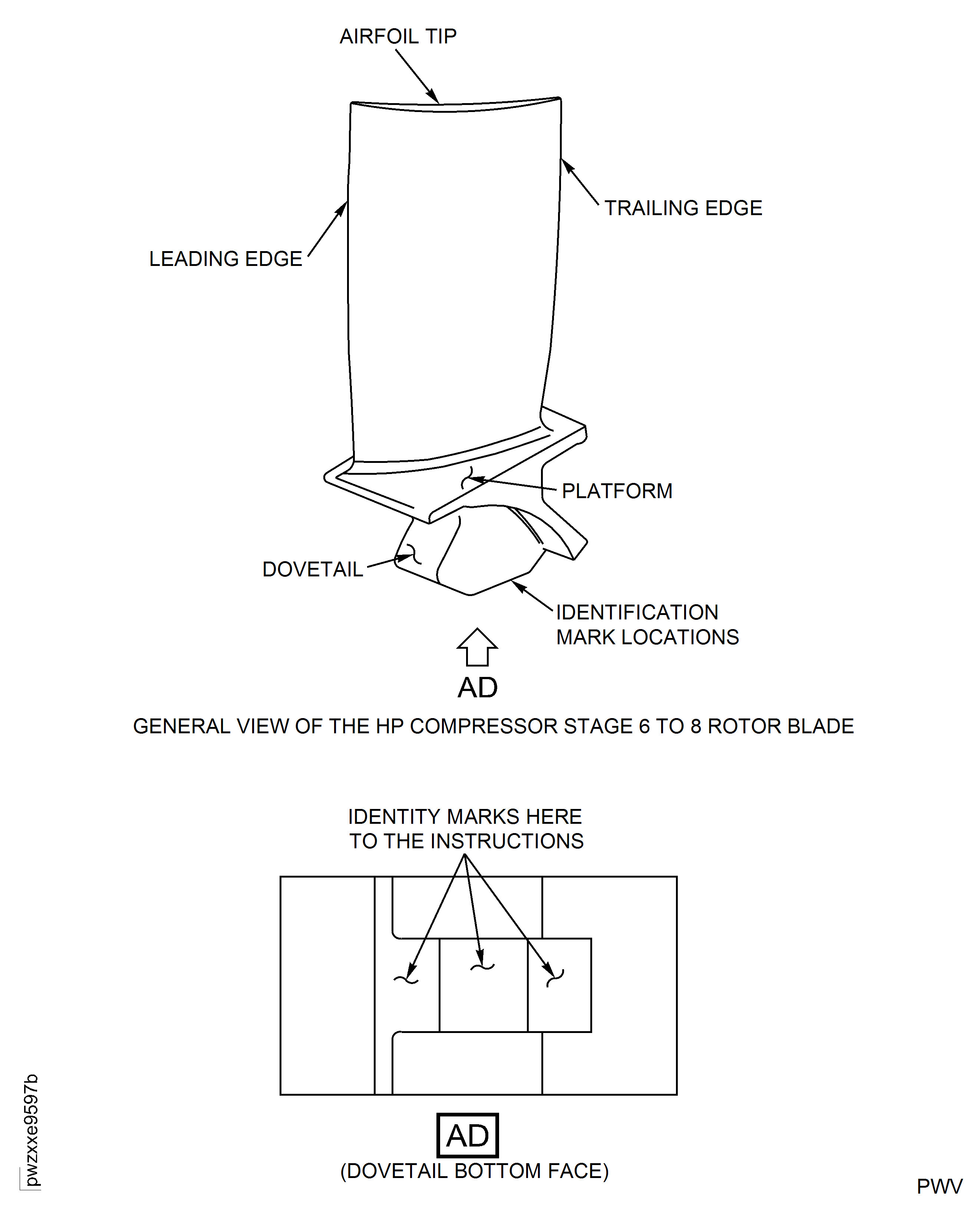 AIRFOIL TIP

TRAILING EDGE

LEADING EDGE

PLATFORM

DOVETAIL

IDENTIFICATION MARK LOCATIONS

AD

GENERAL VIEW OF THE HP COMPRESSOR STAGE 6 TO 8 ROTOR BLADE

IDENTITY MARKS HERE TO THE INSTRUCTIONS

AD

(DOVETAIL BOTTOM FACE)

pwzxxe9597b

PWV