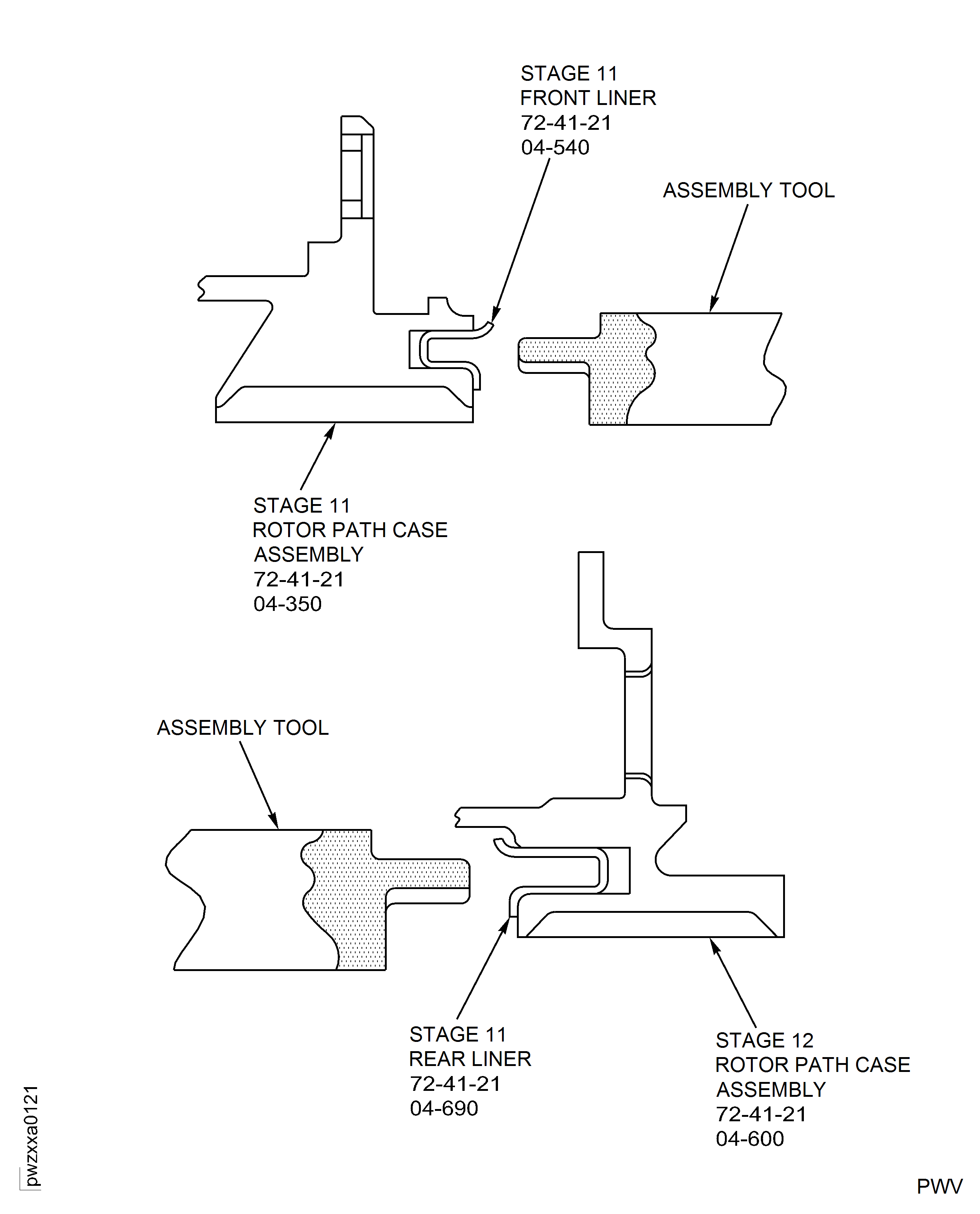 STAGE 11
FRONT LINER
72-41-21
04-540

ASSEMBLY TOOL

STAGE 11
ROTOR PATH CASE
ASSEMBLY
72-41-21
04-350

ASSEMBLY TOOL

STAGE 11
REAR LINER
72-41-21
04-690

STAGE 12
ROTOR PATH CASE
ASSEMBLY
72-41-21
04-600

pwzxxa0121

PWV