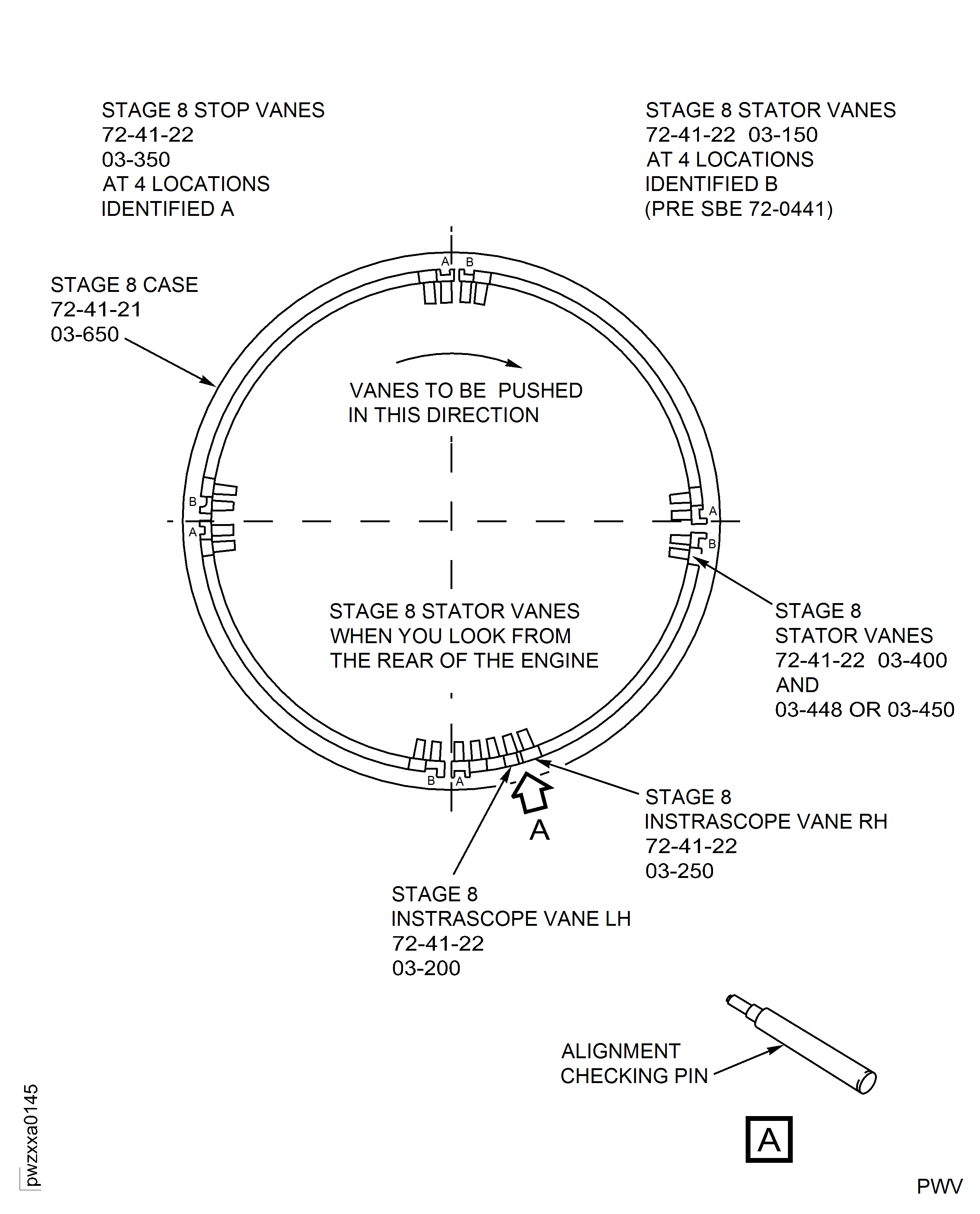 STAGE 8 STOP VANES
72-41-22
03-350
AT 4 LOCATIONS
IDENTIFIED A

STAGE 8 STATOR VANES
72-41-22 03-150
AT 4 LOCATIONS
IDENTIFIED B
(PRE SBE 72-0441)

STAGE 8 CASE
72-41-21
03-650

A B

VANES TO BE PUSHED
IN THIS DIRECTION

B
A

A
B

STAGE 8 STATOR VANES
WHEN YOU LOOK FROM
THE REAR OF THE ENGINE

STAGE 8
STATOR VANES
72-41-22 03-400
AND
03-448 OR 03-450

B A

A

STAGE 8
INSTRASCOPE VANE RH
72-41-22
03-250

STAGE 8
INSTRASCOPE VANE LH
72-41-22
03-200

ALIGNMENT
CHECKING PIN

A

pwzxxa0145

PWV