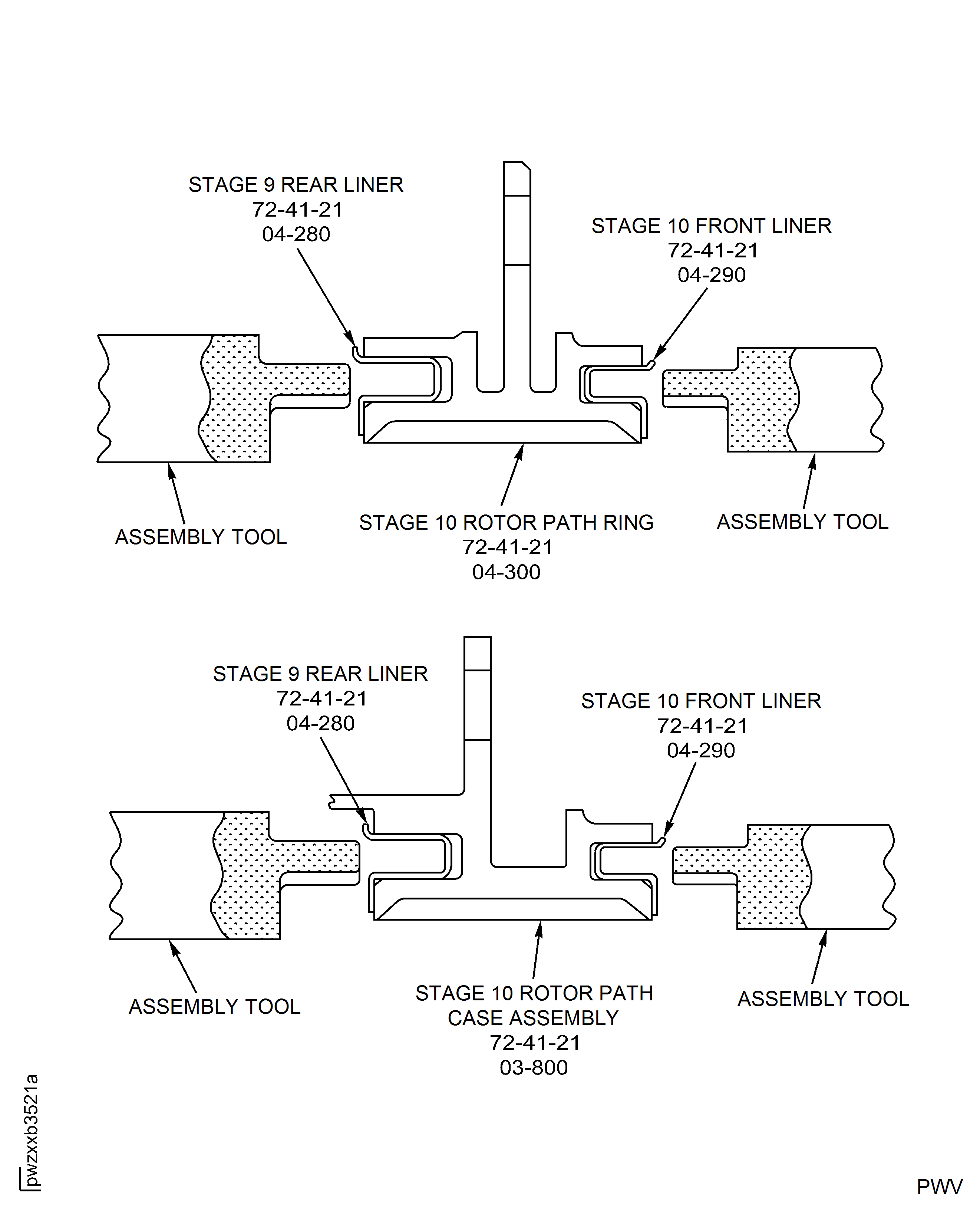 STAGE 9 REAR LINER
72-41-21
04-280

STAGE 10 FRONT LINER
72-41-21
04-290

ASSEMBLY TOOL

STAGE 10 ROTOR PATH RING
72-41-21
04-300

ASSEMBLY TOOL

STAGE 9 REAR LINER
72-41-21
04-280

STAGE 10 FRONT LINER
72-41-21
04-290

ASSEMBLY TOOL

STAGE 10 ROTOR PATH
CASE ASSEMBLY
72-41-21
03-800

ASSEMBLY TOOL

pwzxxb3521a

PWV