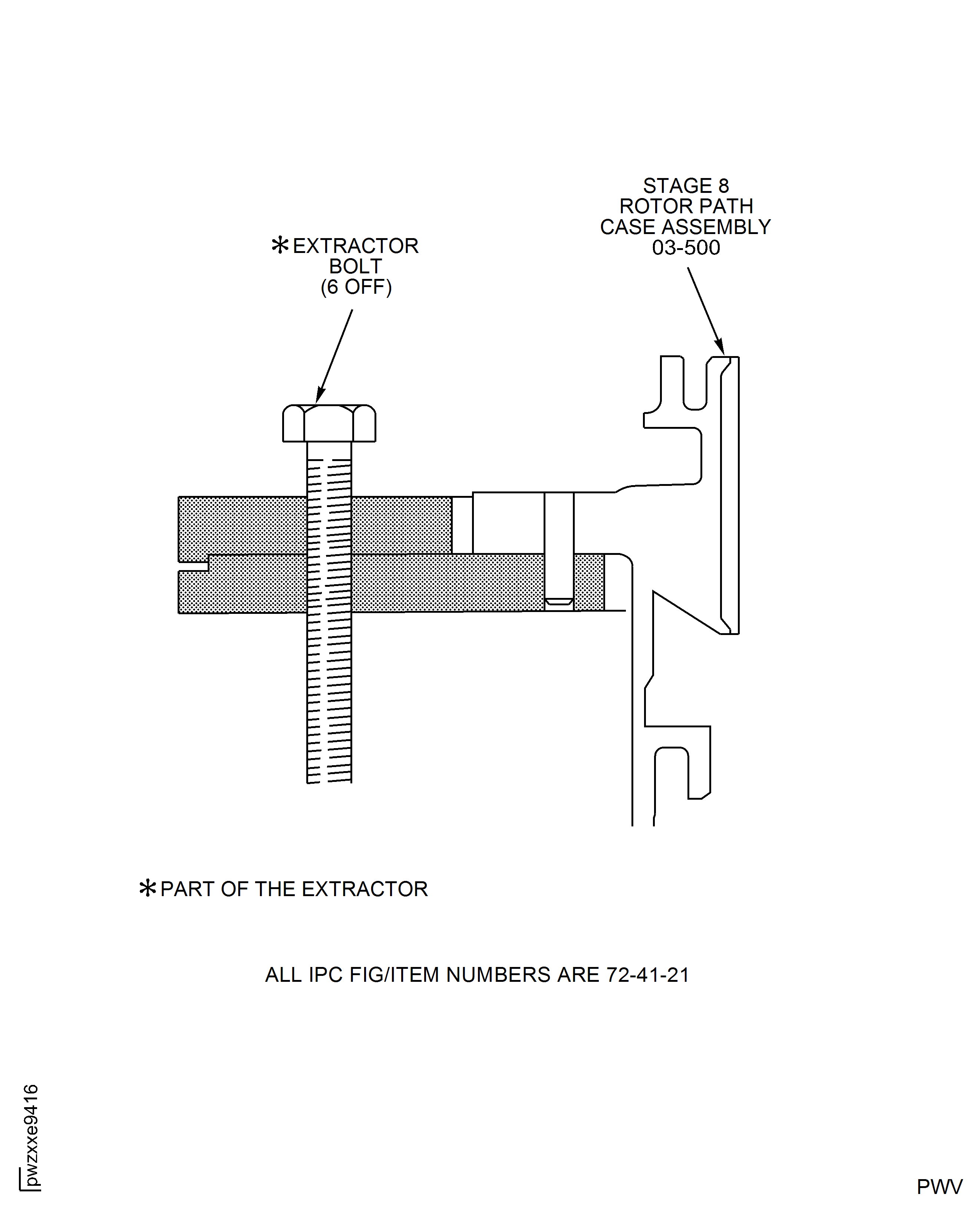 STAGE 8
ROTOR PATH
CASE ASSEMBLY
03-500

*EXTRACTOR
BOLT
(6 OFF)

*PART OF THE EXTRACTOR

ALL IPC FIG/ITEM NUMBERS ARE 72-41-21

pwzxxe9416

PWV