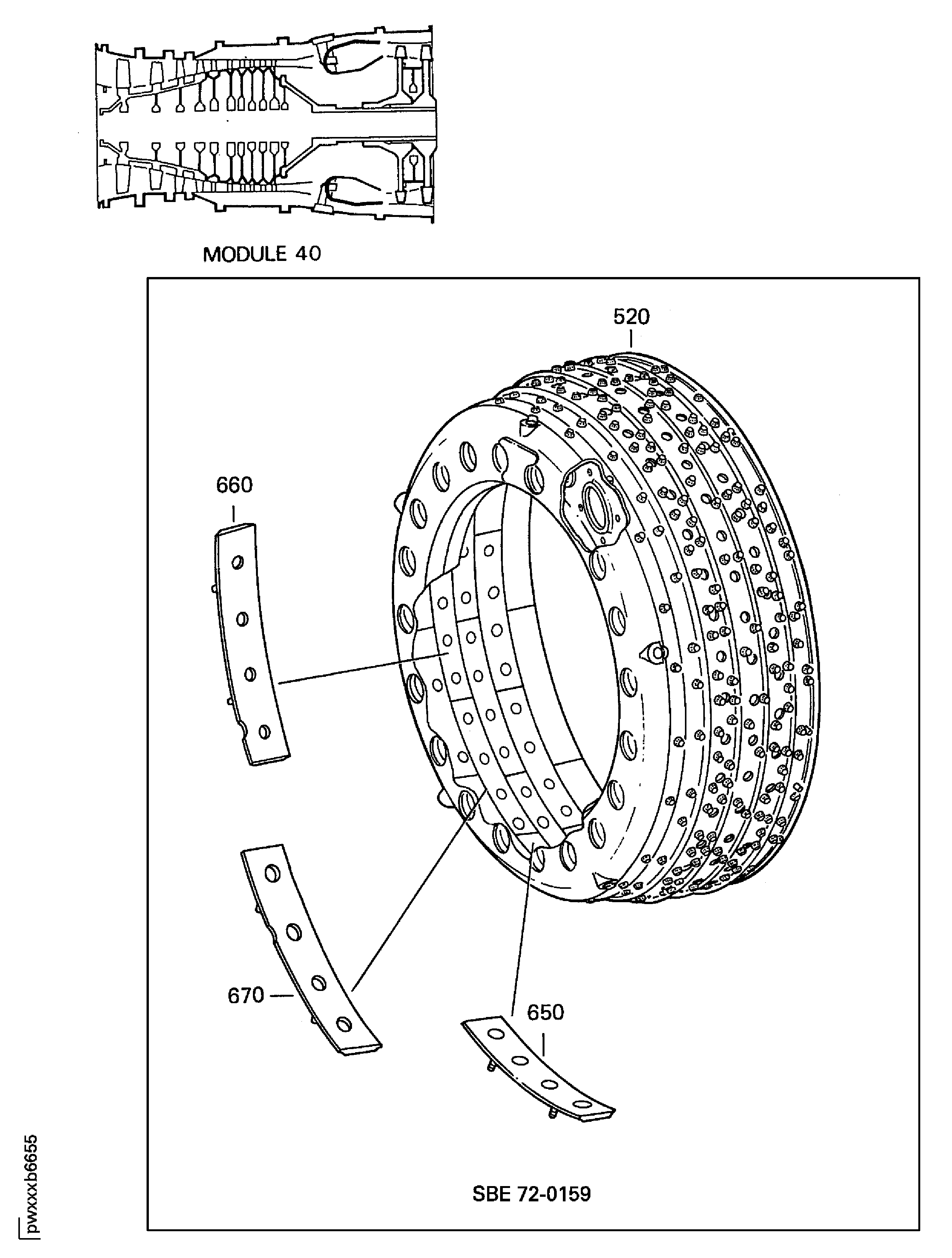 MODULE 40

520

660

670

650

SBE 72-0159

pwxxxb6655