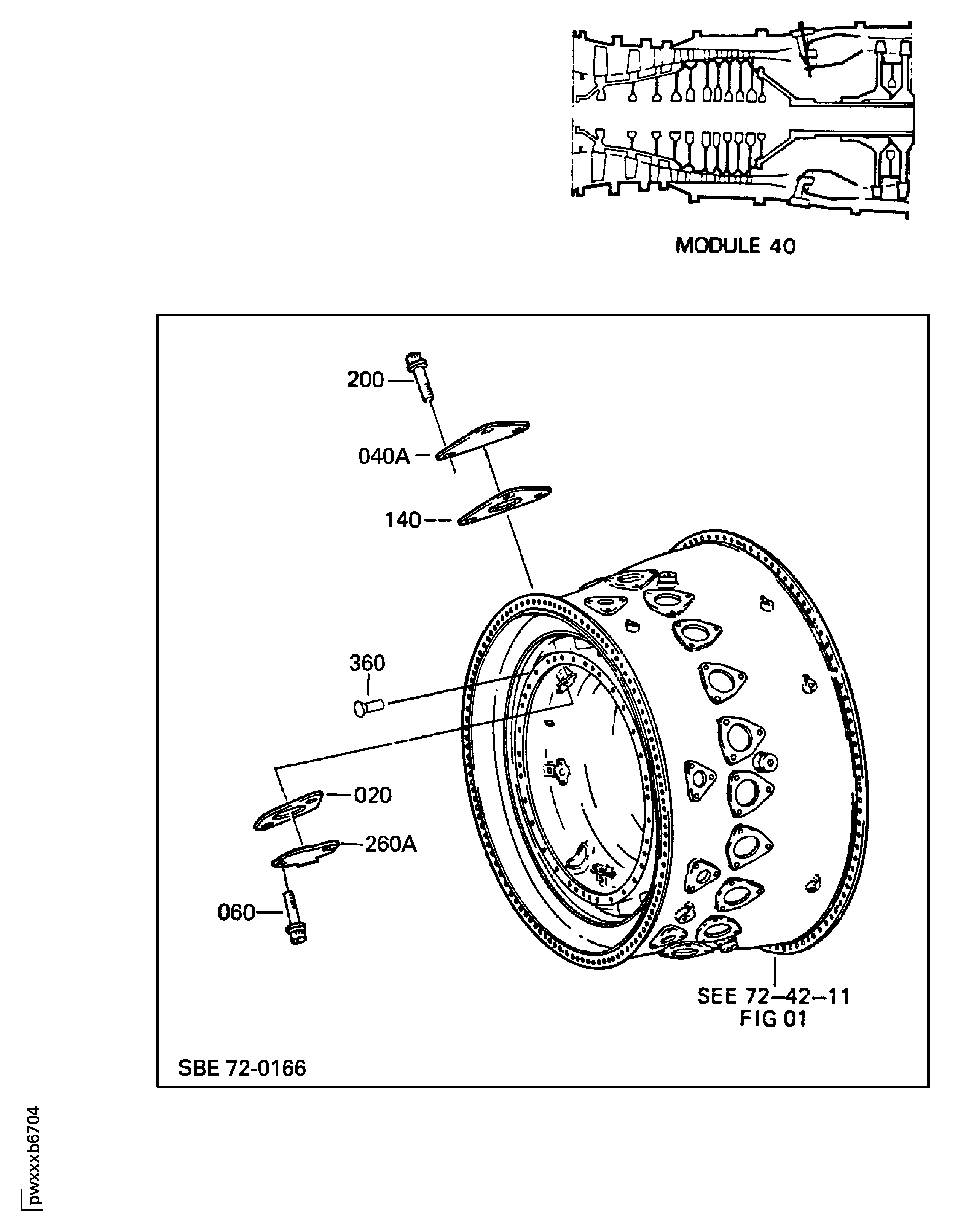 MODULE 40

200
040A
140
360
020
260A
060
SEE 72–42–11
FIG 01

SBE 72-0166

pwxxxb6704