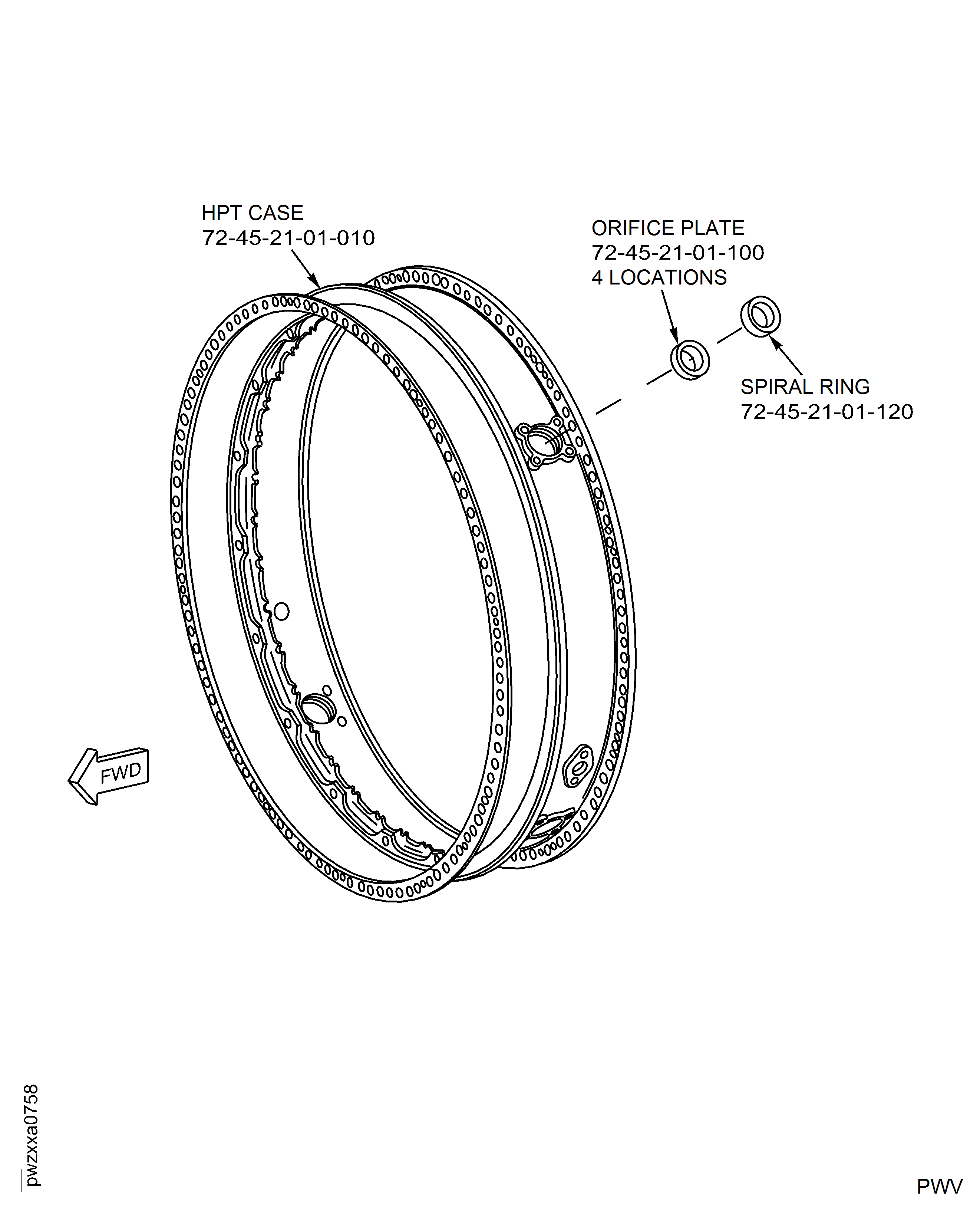 HPT CASE
72-45-21-01-010

ORIFICE PLATE
72-45-21-01-100
4 LOCATIONS

SPIRAL RING
72-45-21-01-120

FWD

pwzxxa0758

PWV