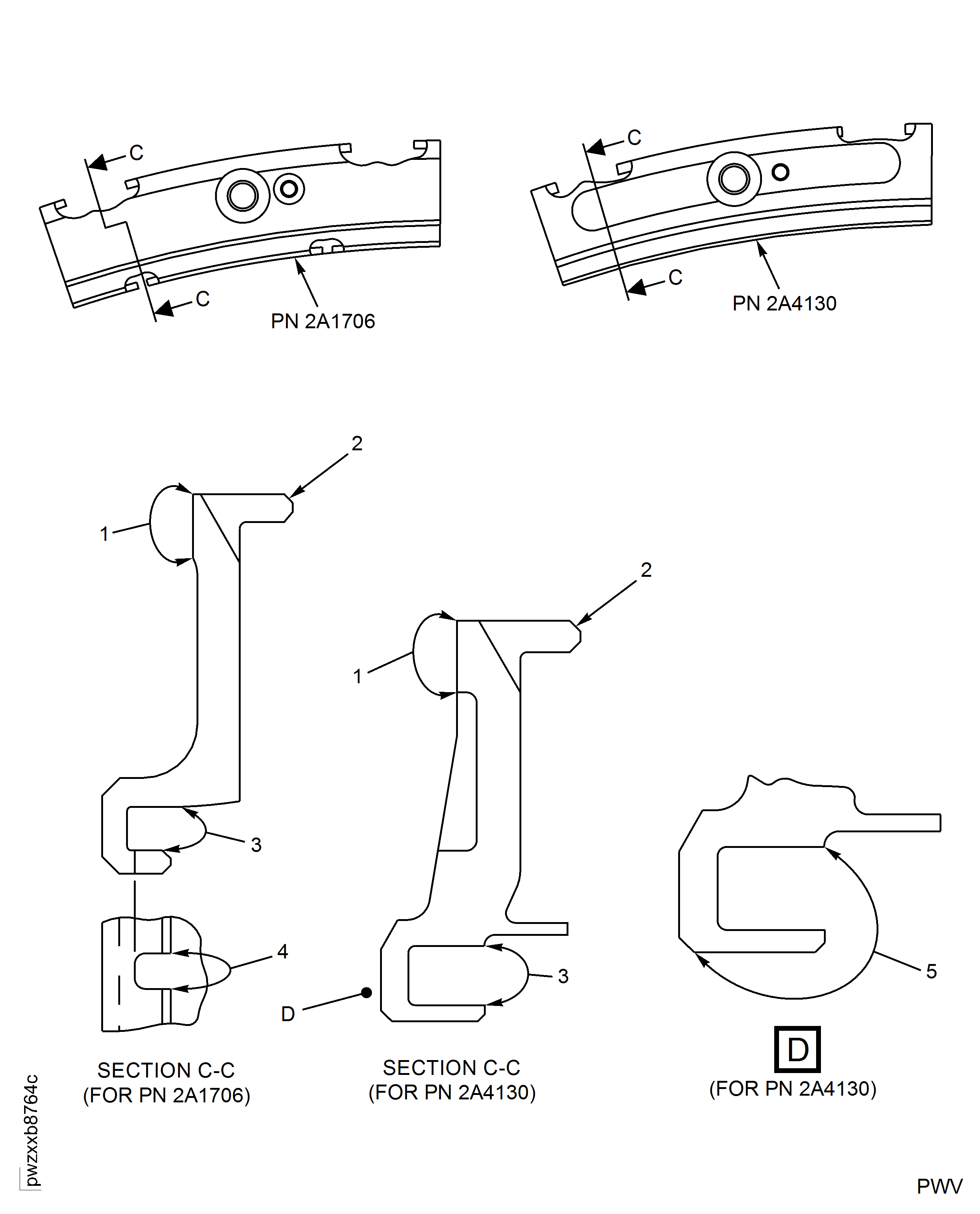 C
C
PN 2A1706

C
C
PN 2A4130

2
1
3
4
SECTION C-C
(FOR PN 2A1706)

2
1
3
D
SECTION C-C
(FOR PN 2A4130)

5
D
(FOR PN 2A4130)

pwzxxb8764c

PWV