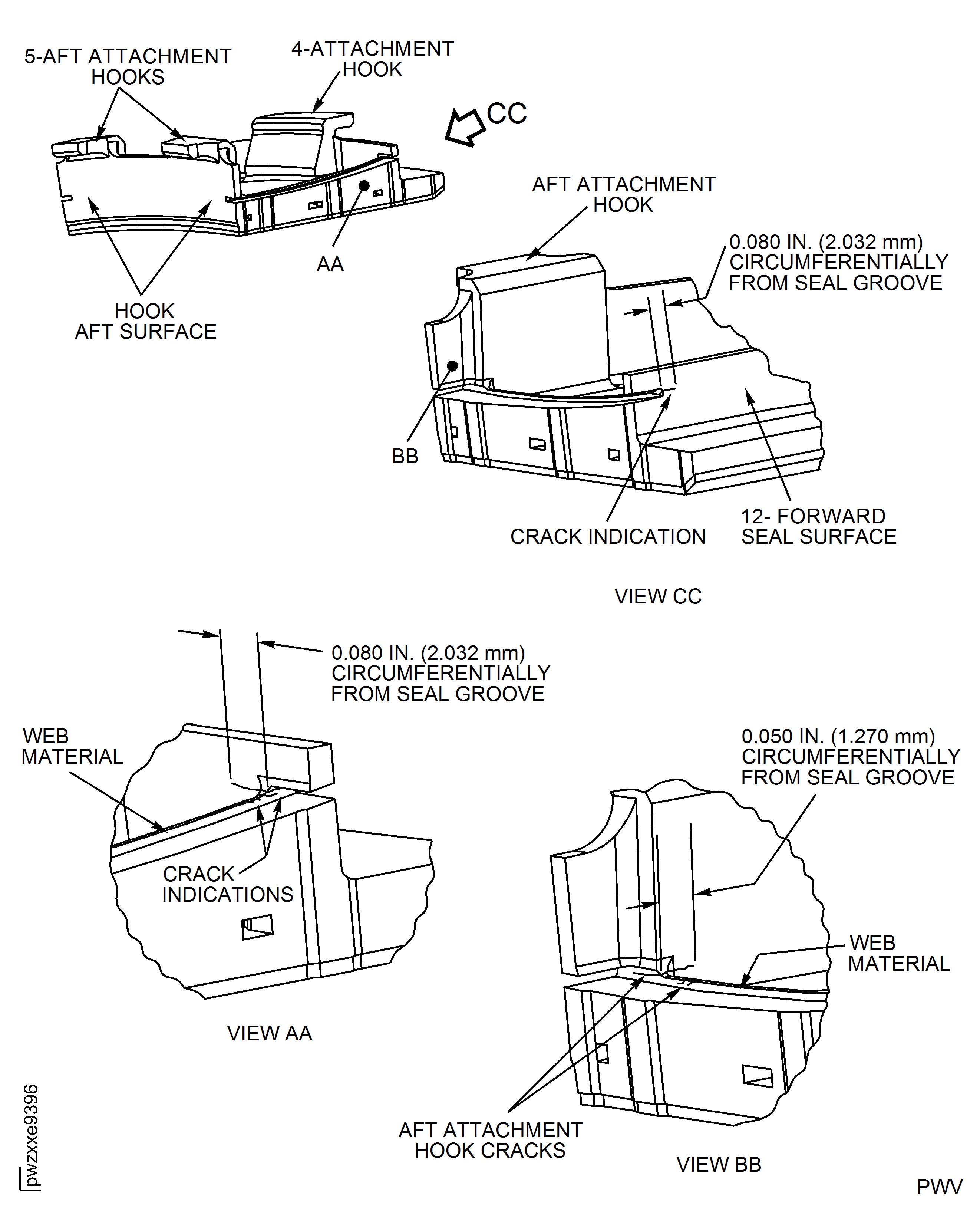 5-AFT ATTACHMENT HOOKS

4-ATTACHMENT HOOK

CC

AA

HOOK AFT SURFACE

AFT ATTACHMENT HOOK

0.080 IN. (2.032 mm) CIRCUMFERENTIALLY FROM SEAL GROOVE

BB

CRACK INDICATION

12- FORWARD SEAL SURFACE

VIEW CC

0.080 IN. (2.032 mm) CIRCUMFERENTIALLY FROM SEAL GROOVE

WEB MATERIAL

CRACK INDICATIONS

VIEW AA

0.050 IN. (1.270 mm) CIRCUMFERENTIALLY FROM SEAL GROOVE

WEB MATERIAL

AFT ATTACHMENT HOOK CRACKS

VIEW BB

pwzxxe9396

PWV