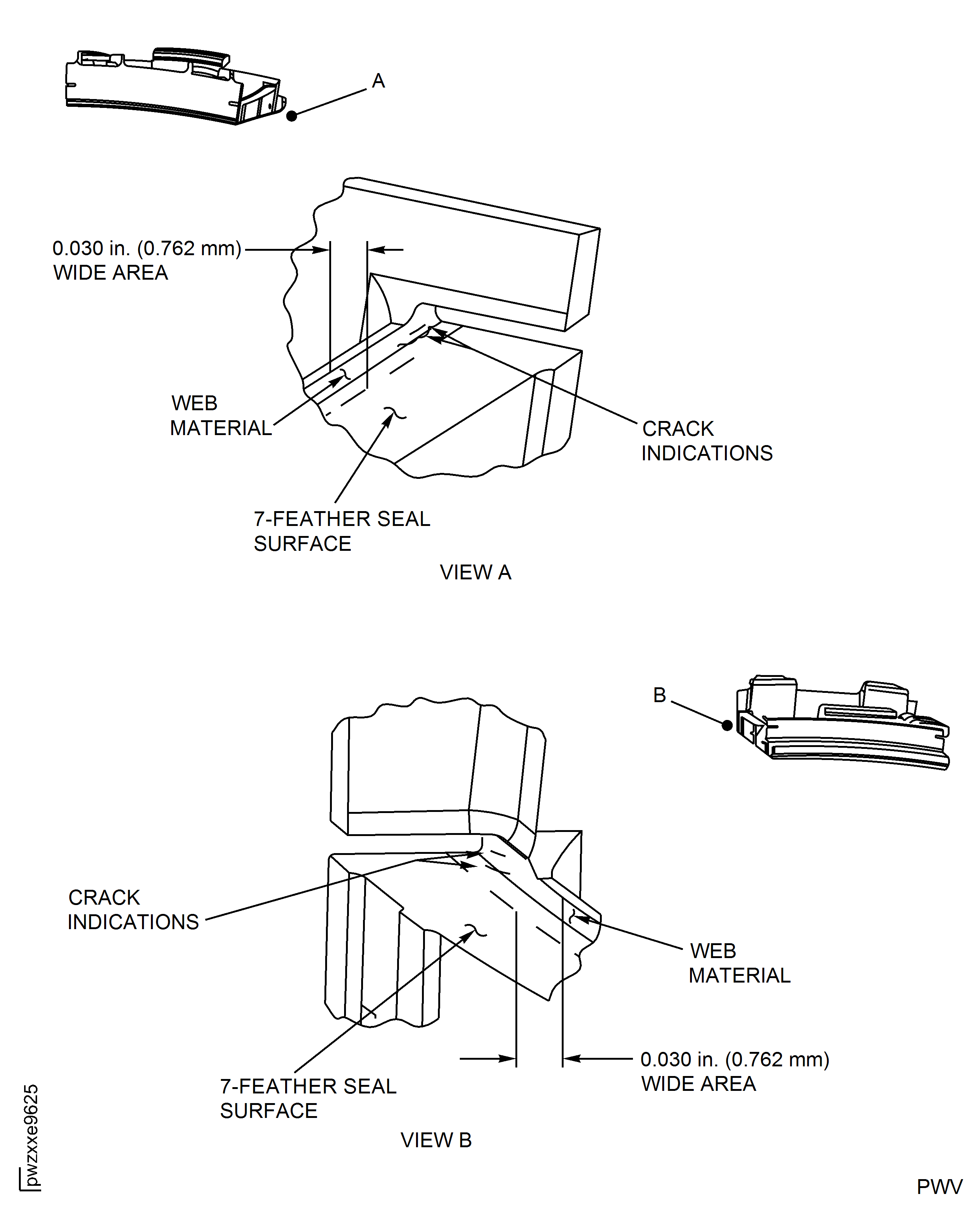 A

0.030 in. (0.762 mm) WIDE AREA

WEB MATERIAL

CRACK INDICATIONS

7-FEATHER SEAL SURFACE

VIEW A

B

CRACK INDICATIONS

WEB MATERIAL

0.030 in. (0.762 mm) WIDE AREA

7-FEATHER SEAL SURFACE

VIEW B

pwzxxe9625

PWV