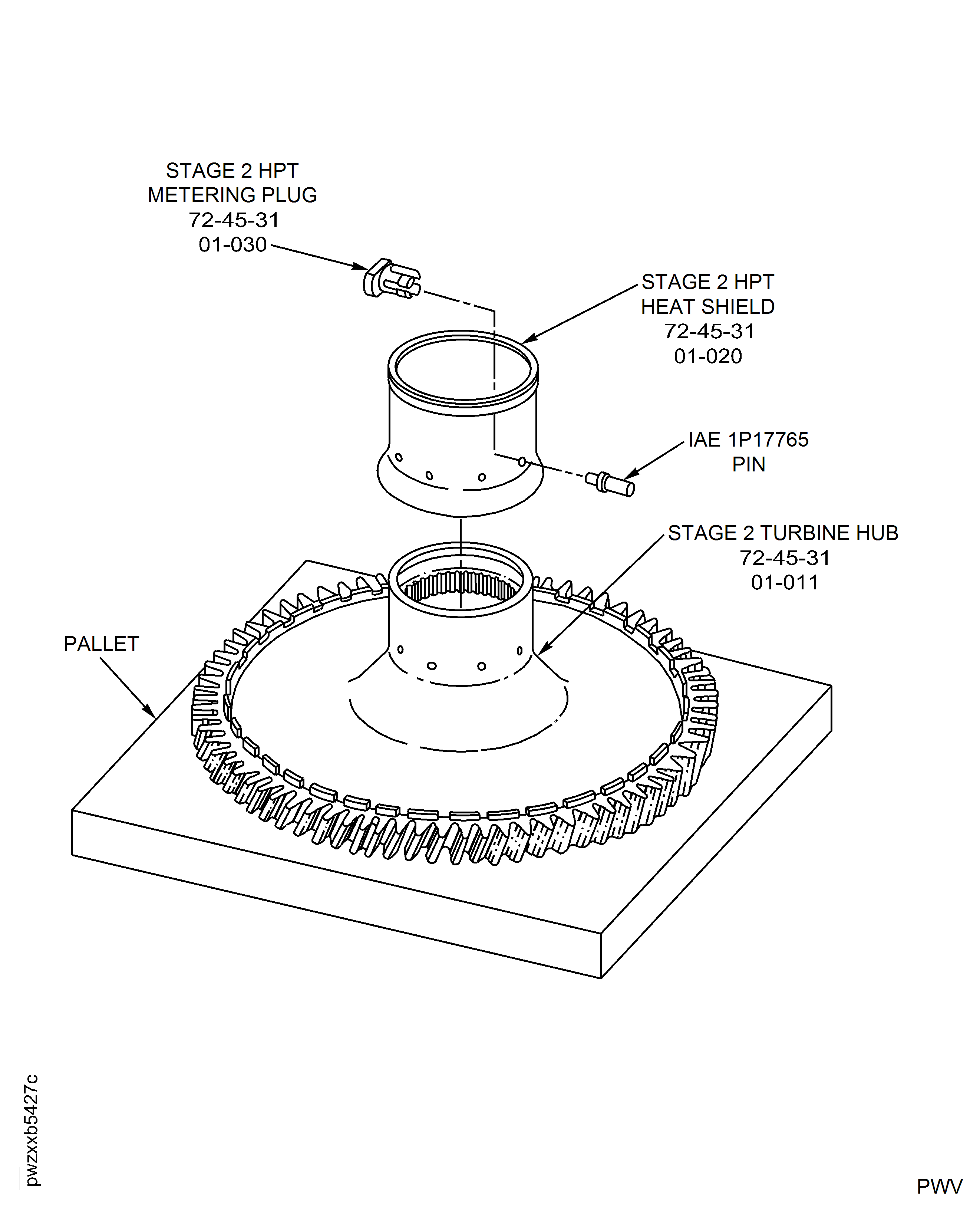 STAGE 2 HPT
METERING PLUG
72-45-31
01-030

STAGE 2 HPT
HEAT SHIELD
72-45-31
01-020

IAE 1P17765
PIN

STAGE 2 TURBINE HUB
72-45-31
01-011

PALLET

pwzxxb5427c

PWV