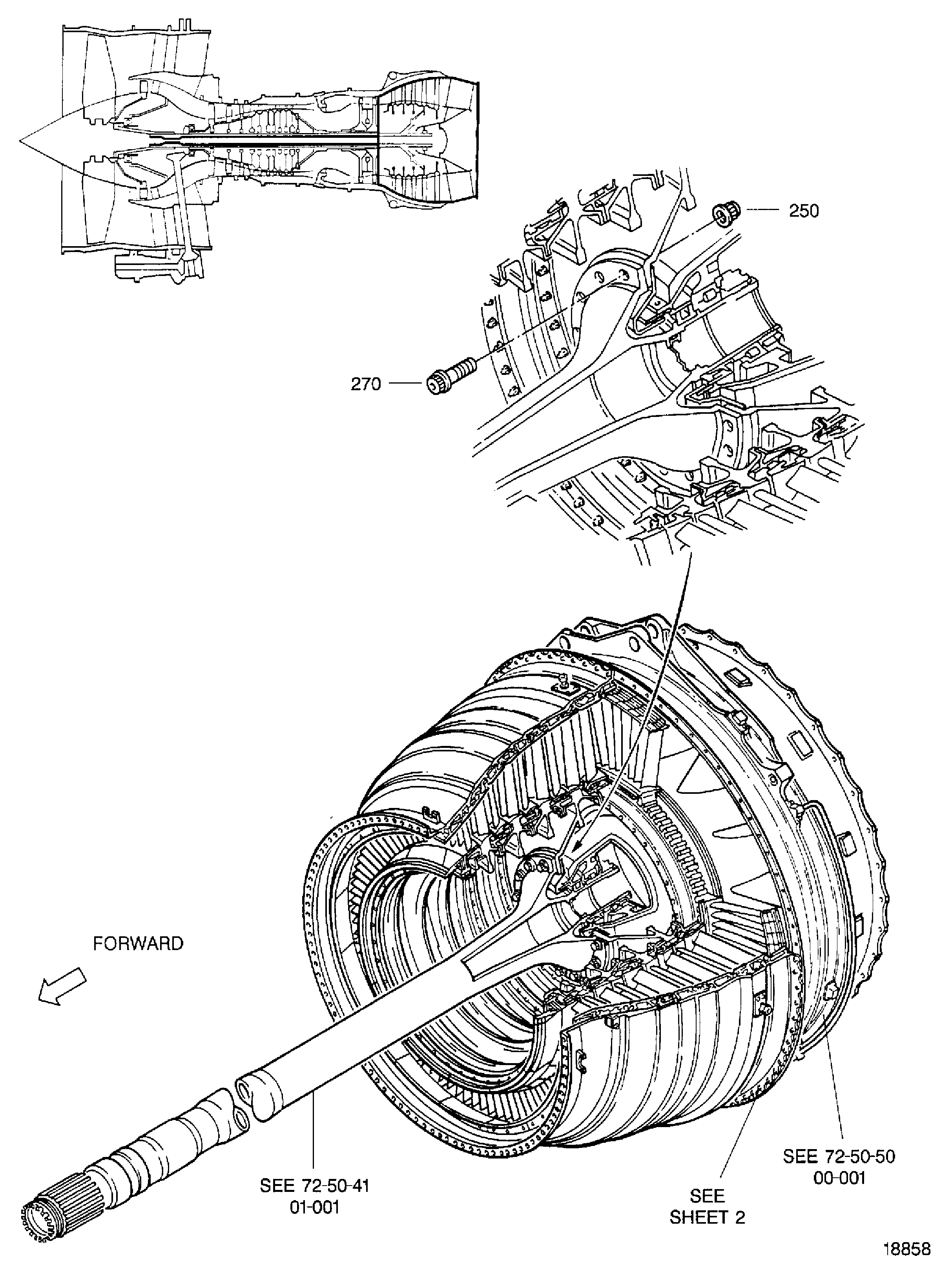 250

270

FORWARD

SEE 72-50-41 01-001

SEE SHEET 2

SEE 72-50-50 00-001

18858