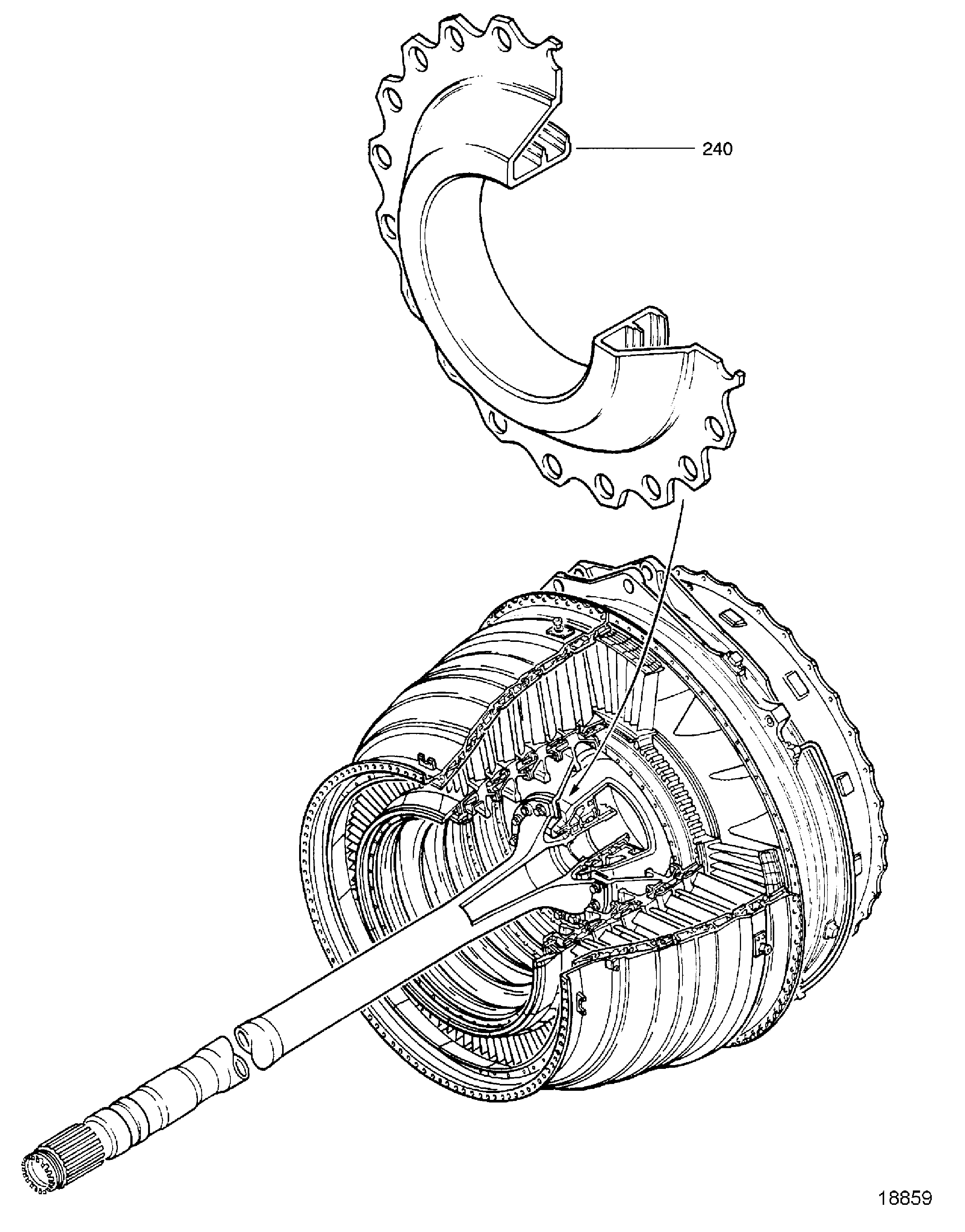 240

18859