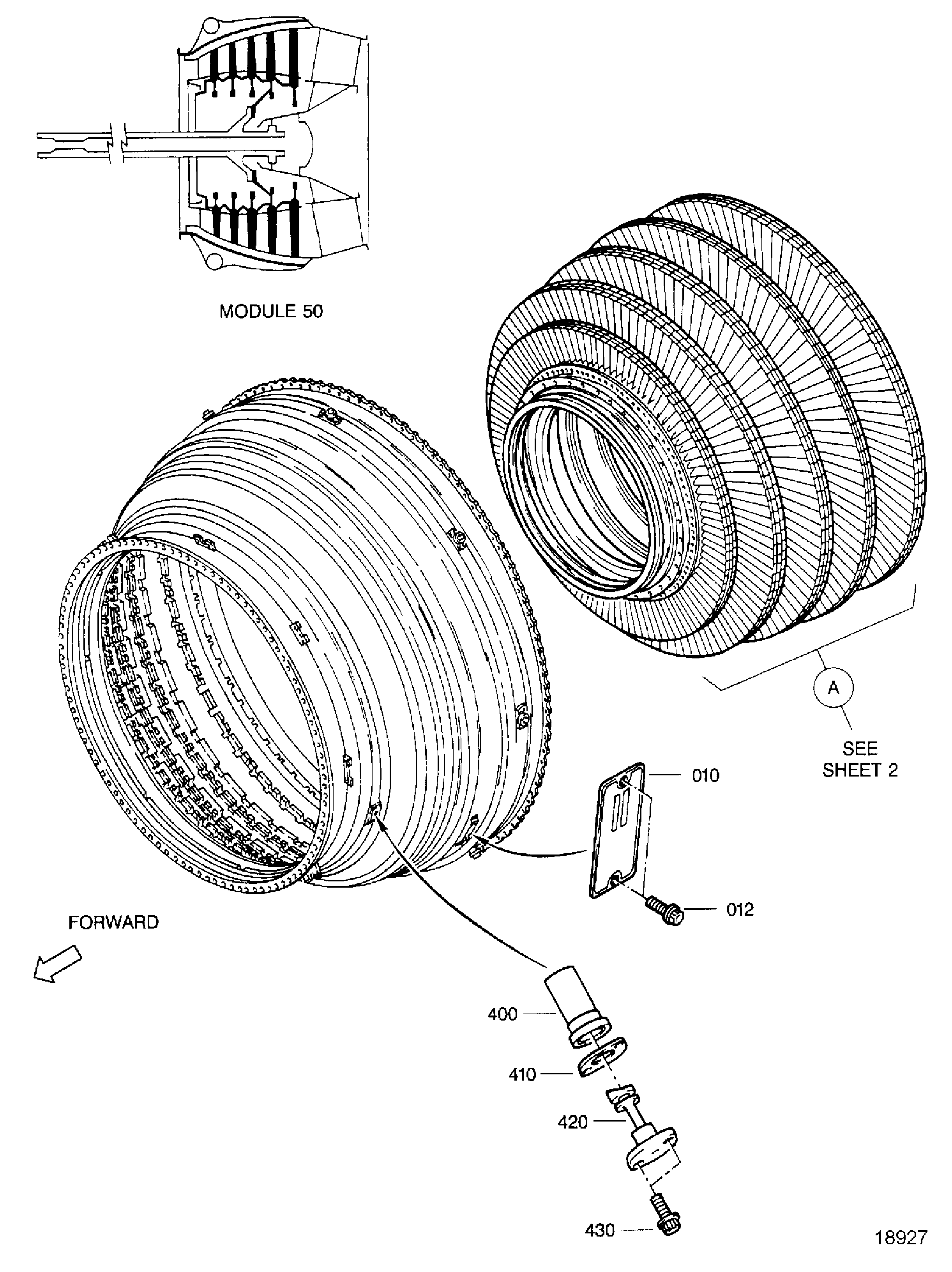 MODULE 50

A

SEE SHEET 2

010

012

FORWARD

400

410

420

430

18927