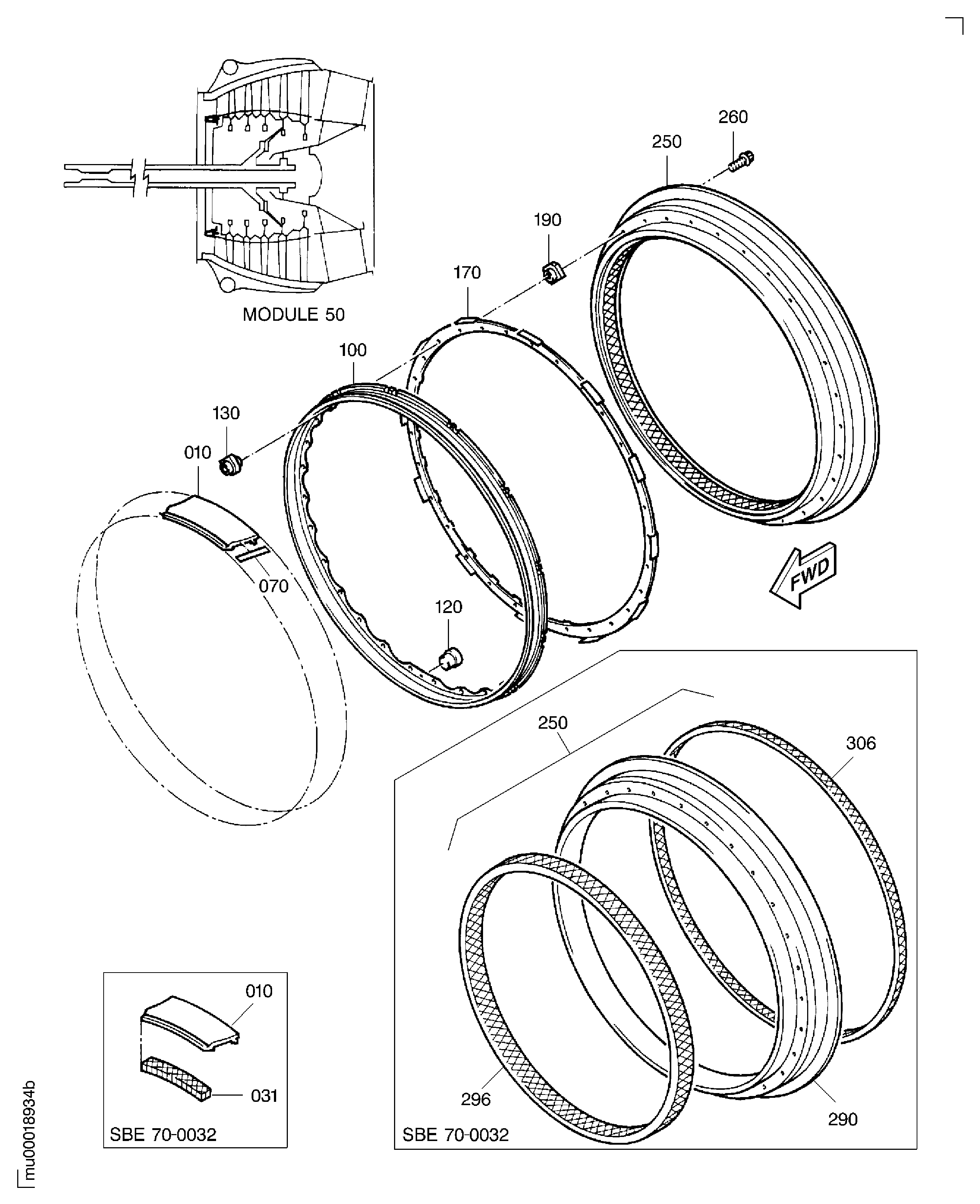 MODULE 50

260
250
190
170
100
130
010
070
120
FWD

250
306
296
290
SBE 70-0032

010
031
SBE 70-0032

mu00018934b