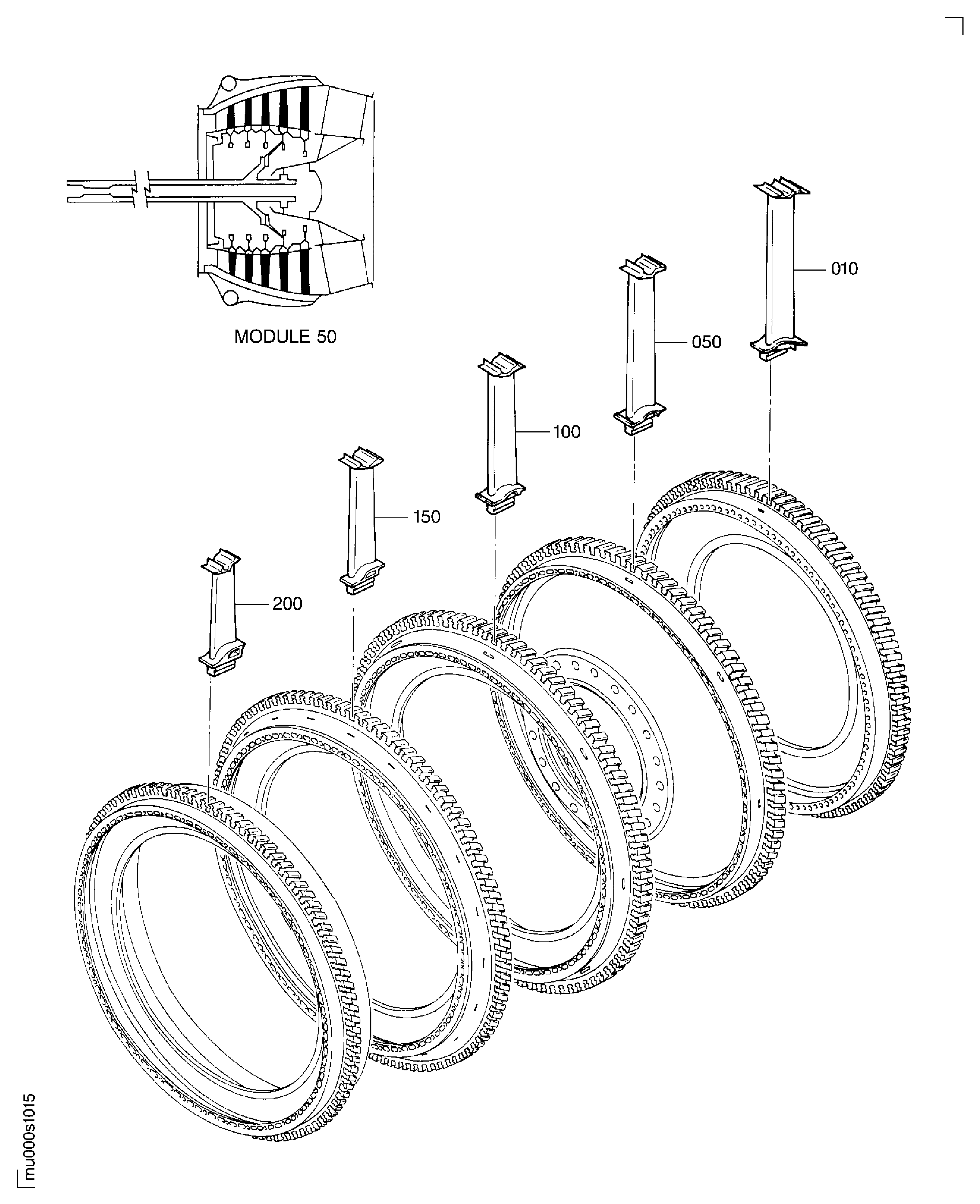 MODULE 50

010

050

100

150

200

mu000s1015