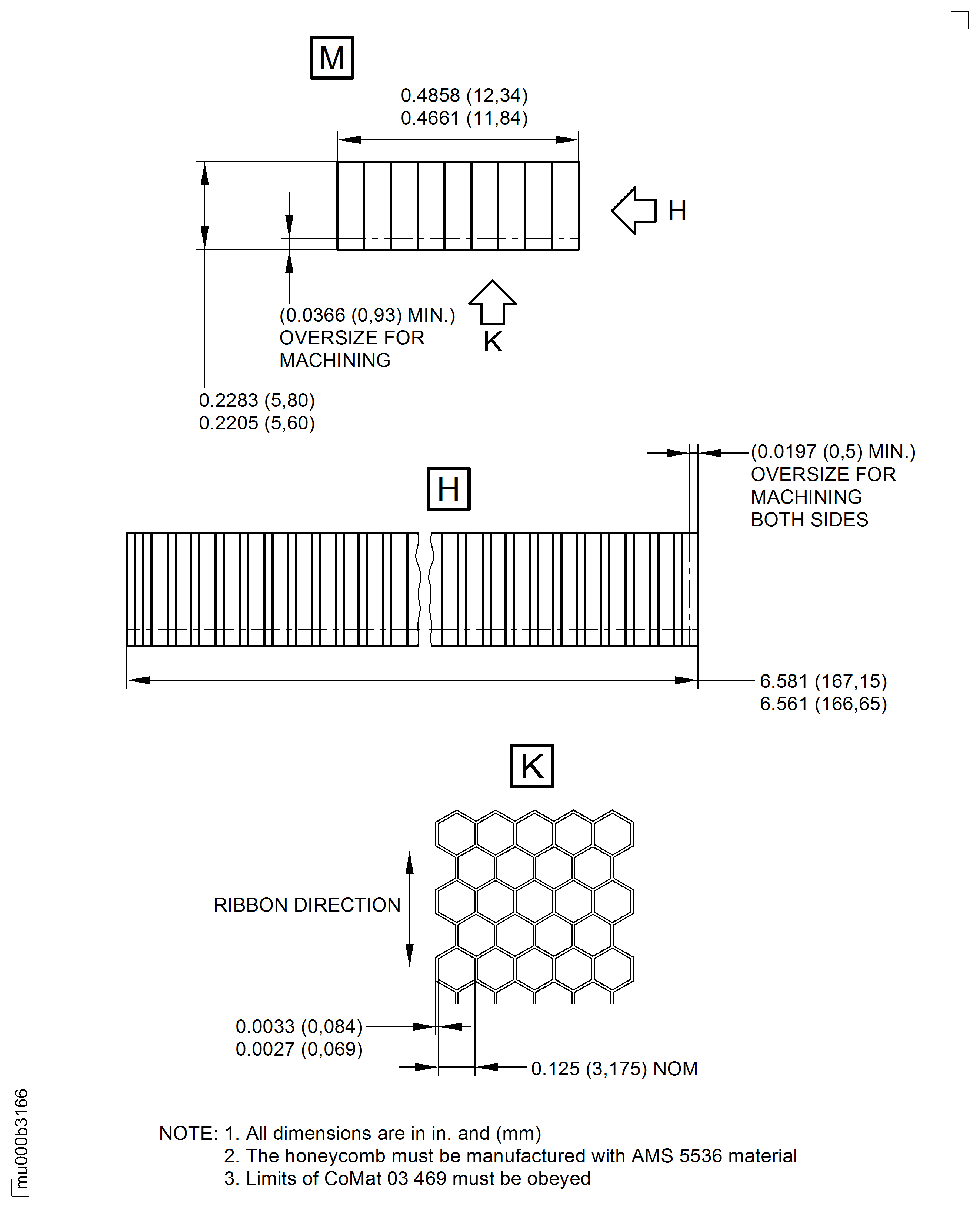 M

0.4858 (12,34)
0.4661 (11,84)

H

(0.0366 (0,93) MIN.)
OVERSIZE FOR
MACHINING

K

0.2283 (5,80)
0.2205 (5,60)

(0.0197 (0,5) MIN.)
OVERSIZE FOR
MACHINING
BOTH SIDES

H

6.581 (167,15)
6.561 (166,65)

K

RIBBON DIRECTION

0.0033 (0,084)
0.0027 (0,069)

0.125 (3,175) NOM

NOTE: 1. All dimensions are in in. and (mm)
2. The honeycomb must be manufactured with AMS 5536 material
3. Limits of CoMat 03 469 must be obeyed

mu000b3166