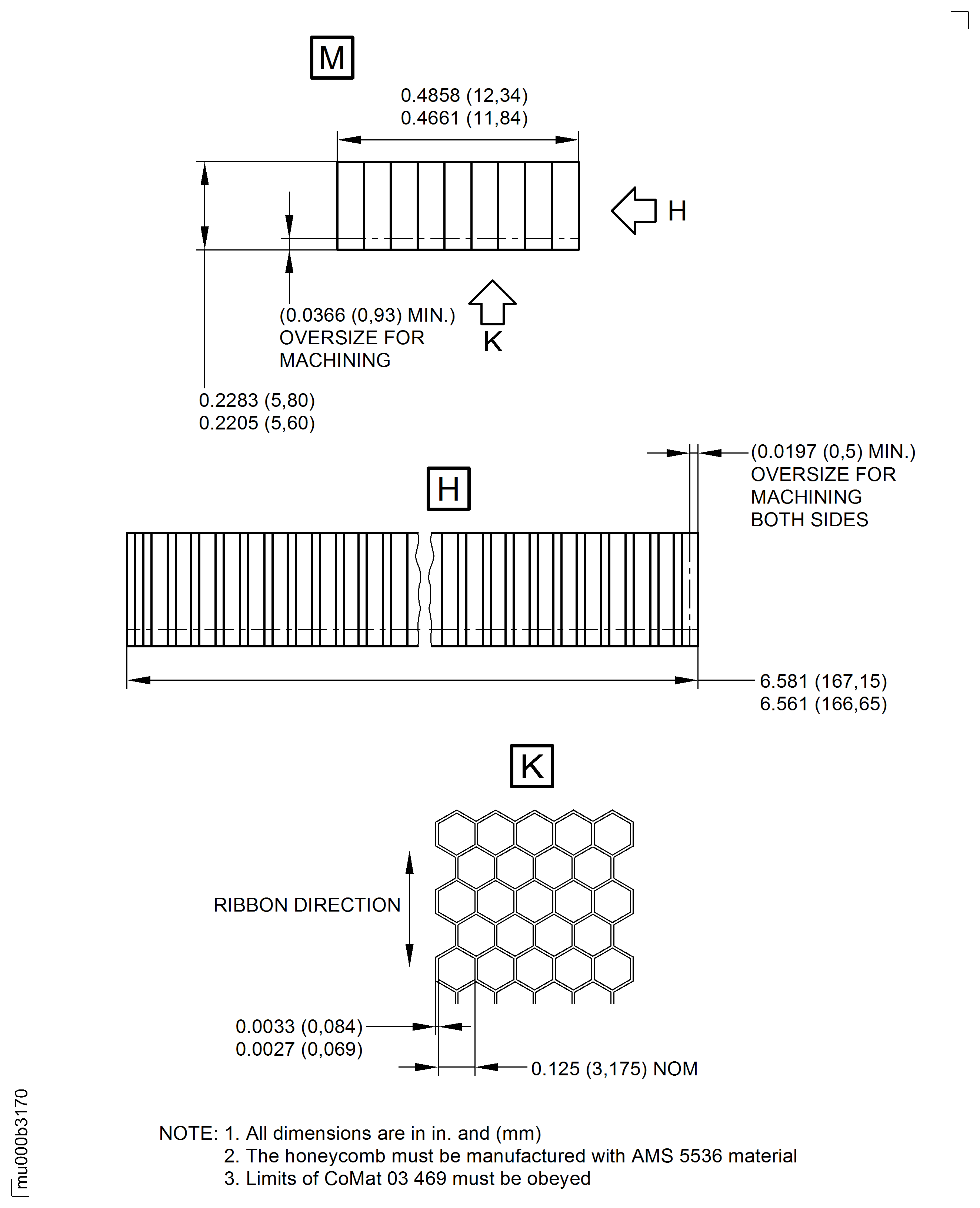 M

0.4858 (12,34)
0.4661 (11,84)

H

(0.0366 (0,93) MIN.)
OVERSIZE FOR
MACHINING

K

0.2283 (5,80)
0.2205 (5,60)

(0.0197 (0,5) MIN.)
OVERSIZE FOR
MACHINING
BOTH SIDES

H

6.581 (167,15)
6.561 (166,65)

K

RIBBON DIRECTION

0.0033 (0,084)
0.0027 (0,069)

0.125 (3,175) NOM

NOTE: 1. All dimensions are in in. and (mm)
2. The honeycomb must be manufactured with AMS 5536 material
3. Limits of CoMat 03 469 must be obeyed

mu000b3170