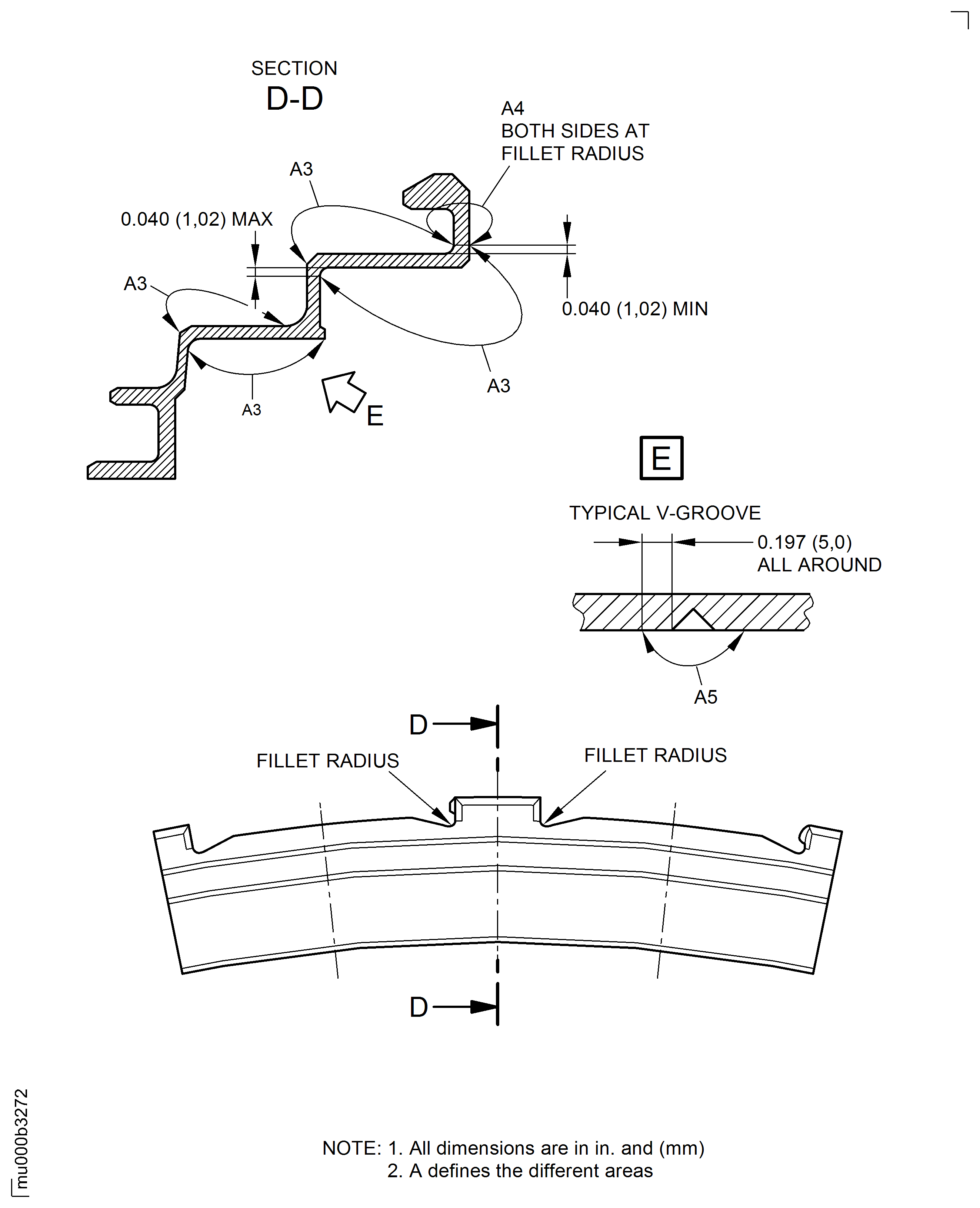 SECTION
D-D

A4
BOTH SIDES AT
FILLET RADIUS

A3

0.040 (1,02) MAX

A3

0.040 (1,02) MIN

A3

A3

E

E

TYPICAL V-GROOVE

0.197 (5,0)
ALL AROUND

A5

D

FILLET RADIUS

FILLET RADIUS

D

mu000b3272

NOTE: 1. All dimensions are in in. and (mm)
2. A defines the different areas