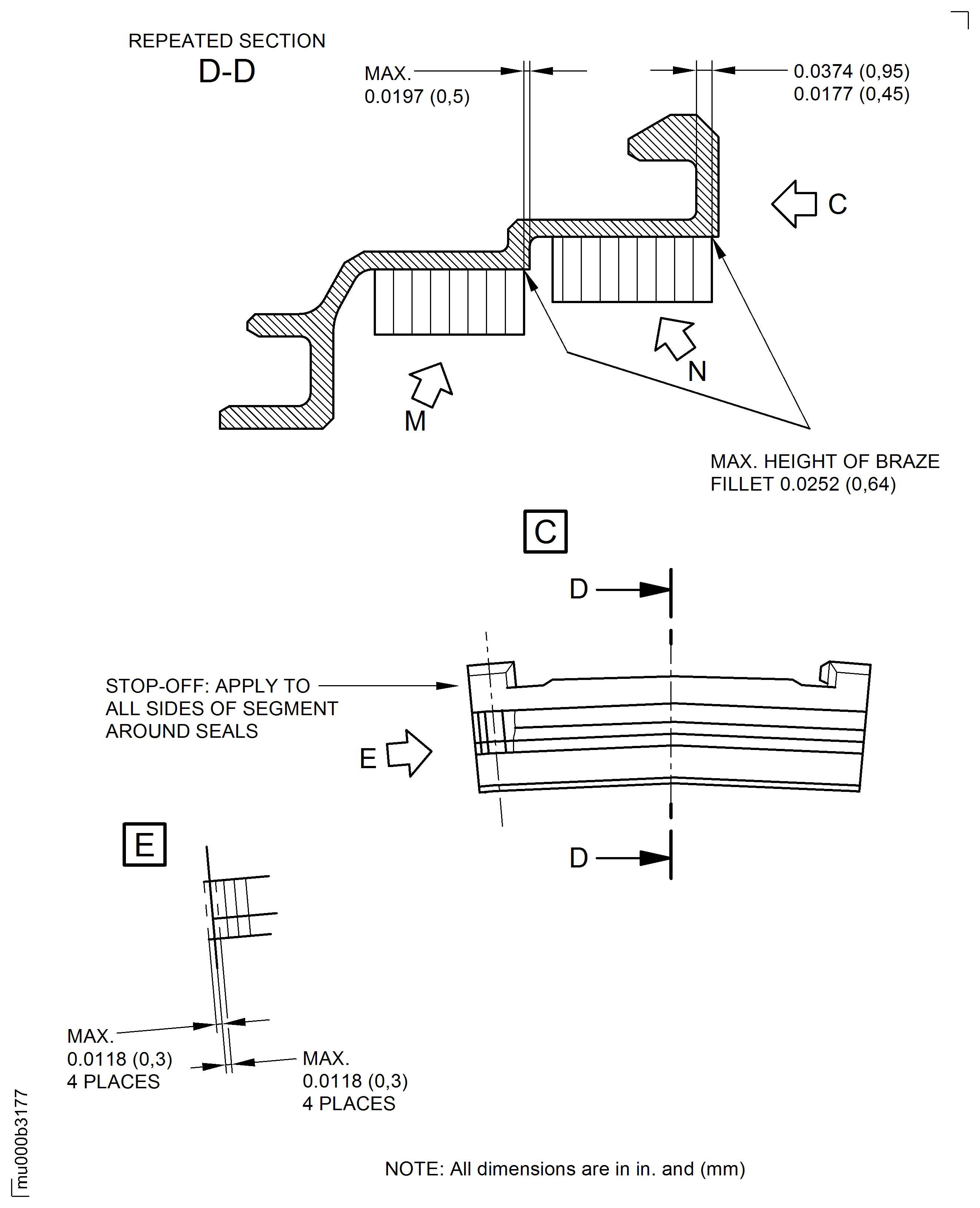 REPEATED SECTION
D-D

MAX.
0.0197 (0,5)

0.0374 (0,95)
0.0177 (0,45)

C

N

M

MAX. HEIGHT OF BRAZE FILLET 0.0252 (0,64)

C

D

STOP-OFF: APPLY TO ALL SIDES OF SEGMENT AROUND SEALS

E

D

E

MAX.
0.0118 (0,3)
4 PLACES

MAX.
0.0118 (0,3)
4 PLACES

mu000b3177

NOTE: All dimensions are in in. and (mm)