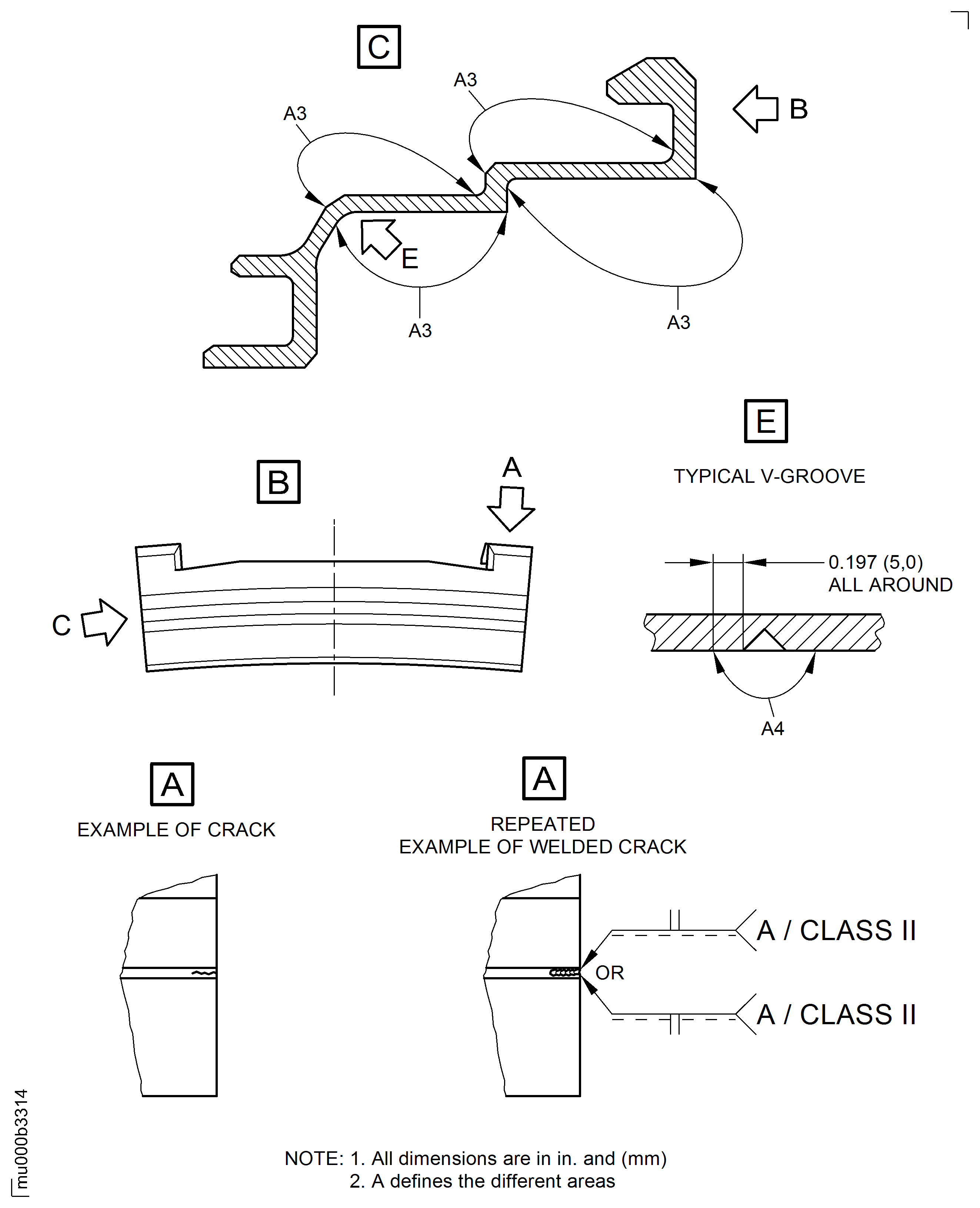 C

A3

A3

B

E

A3

A3

E

TYPICAL V-GROOVE

B

A

C

0.197 (5,0)
ALL AROUND

A4

A

EXAMPLE OF CRACK

A

REPEATED
EXAMPLE OF WELDED CRACK

A / CLASS II

OR

A / CLASS II

mu000b3314

NOTE: 1. All dimensions are in in. and (mm)
2. A defines the different areas