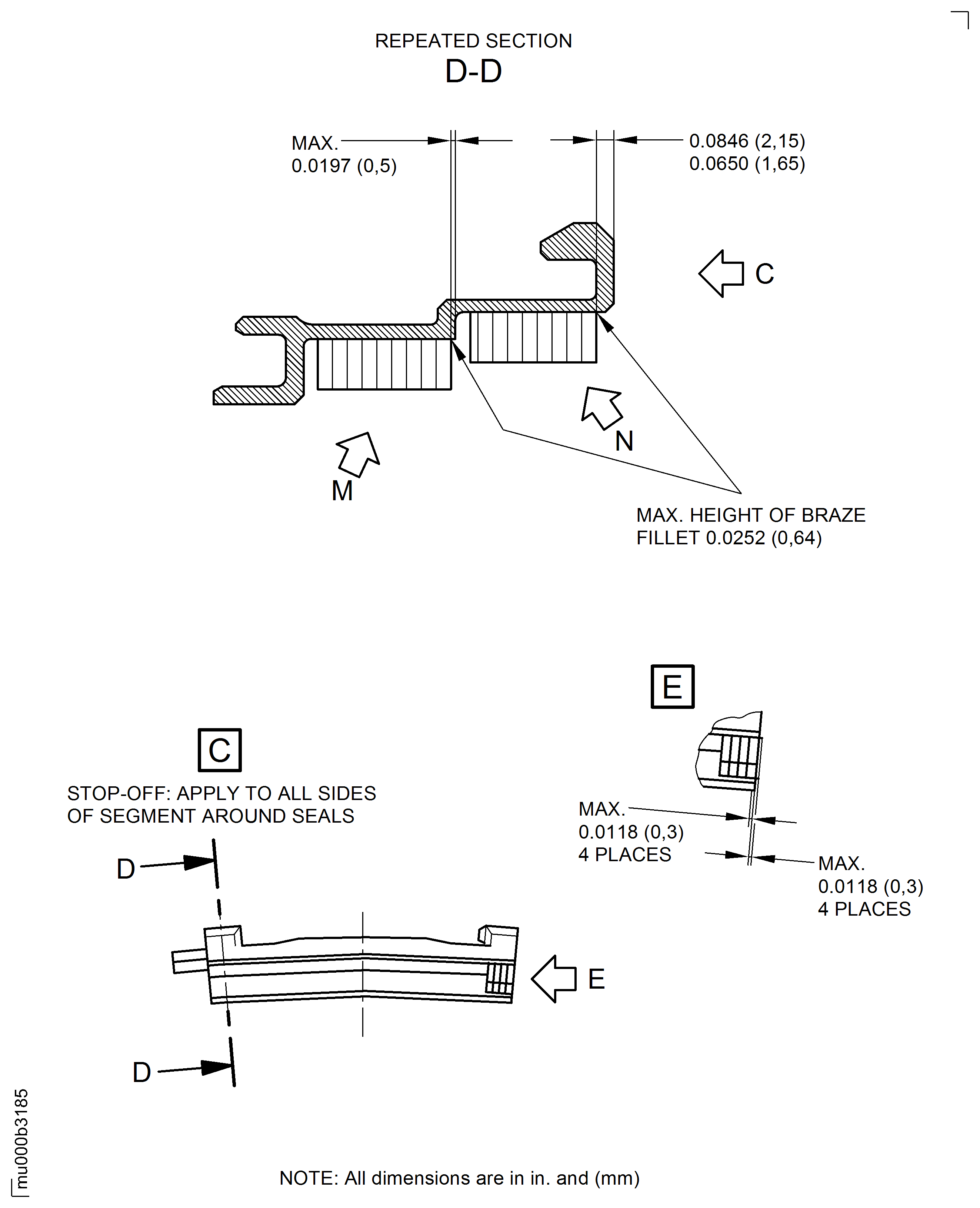 REPEATED SECTION
D-D

MAX.
0.0197 (0,5)

0.0846 (2,15)
0.0650 (1,65)

C

N

M

MAX. HEIGHT OF BRAZE
FILLET 0.0252 (0,64)

E

C

STOP-OFF: APPLY TO ALL SIDES
OF SEGMENT AROUND SEALS

MAX.
0.0118 (0,3)
4 PLACES

MAX.
0.0118 (0,3)
4 PLACES

D

E

D

mu000b3185

NOTE: All dimensions are in in. and (mm)