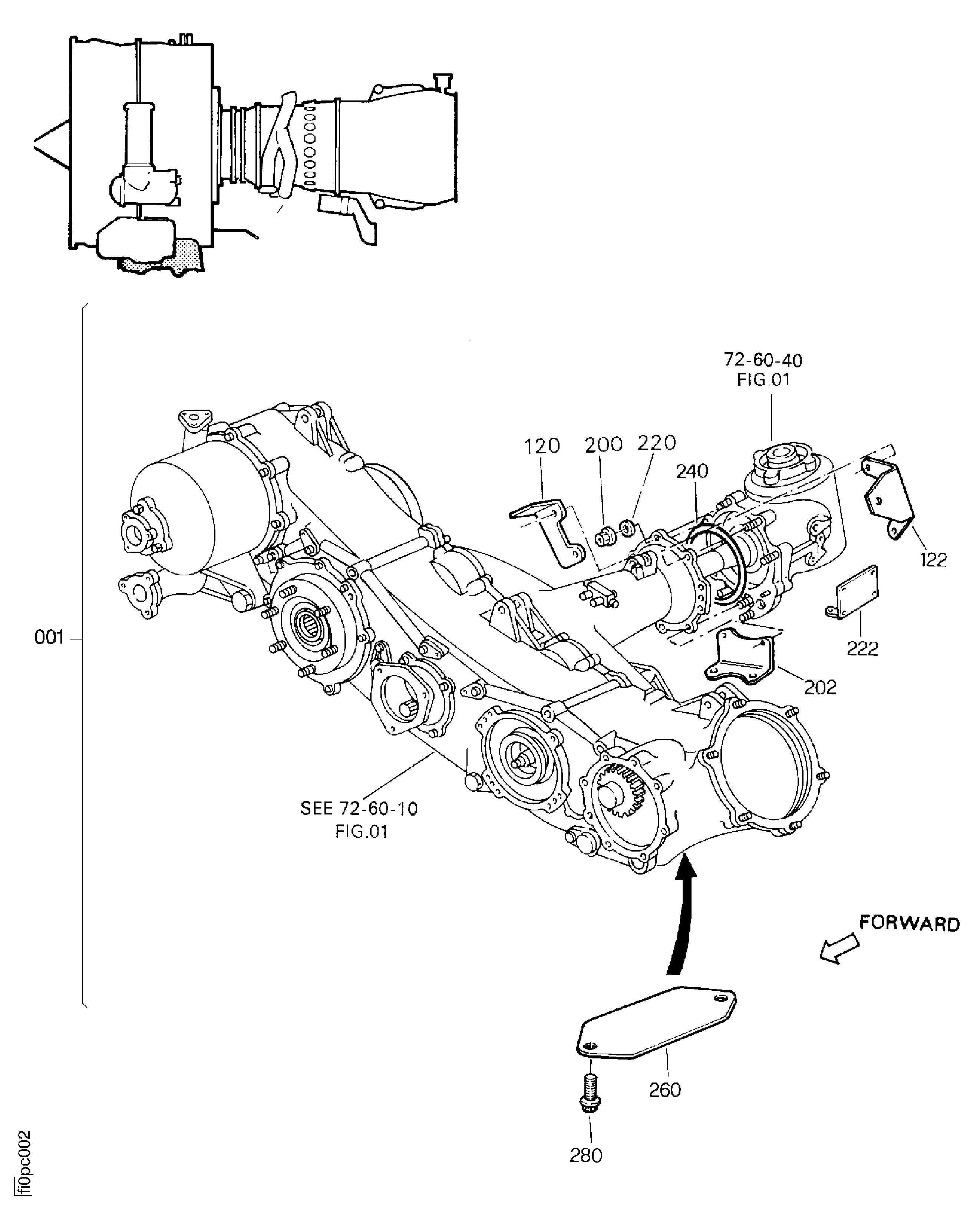 72-60-40
FIG.01

120

200

220

240

122

222

202

001

SEE 72-60-10
FIG.01

FORWARD

260

280

fi0pc002