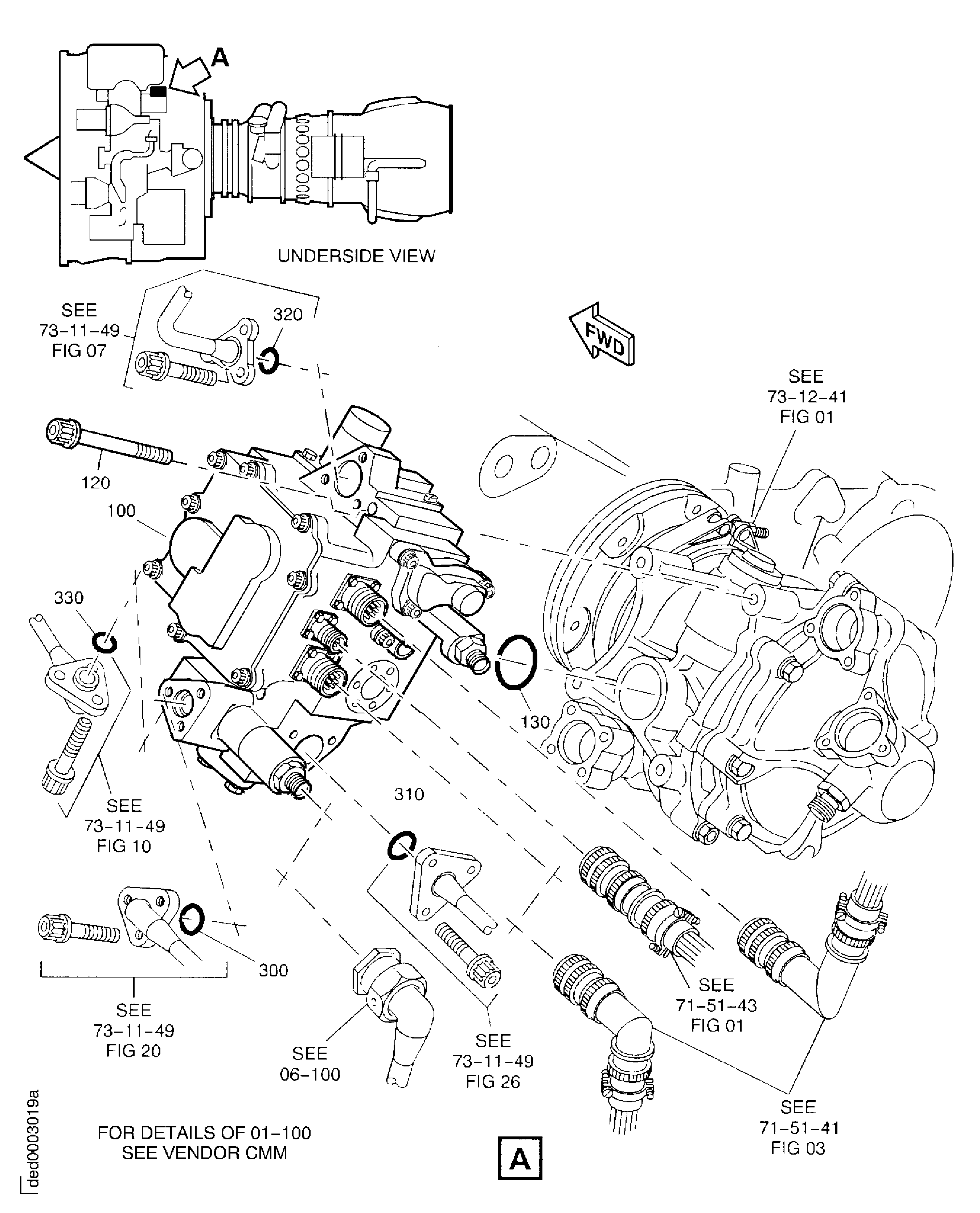 A

UNDERSIDE VIEW

SEE 73–11–49 FIG 07

320

FWD

SEE 73–12–41 FIG 01

120

100

330

130

SEE 73–11–49 FIG 10

310

300

SEE 73–11–49 FIG 20

SEE 06–100

SEE 73–11–49 FIG 26

SEE 71–51–43 FIG 01

SEE 71–51–41 FIG 03

FOR DETAILS OF 01–100 SEE VENDOR CMM

A

ded0003019a