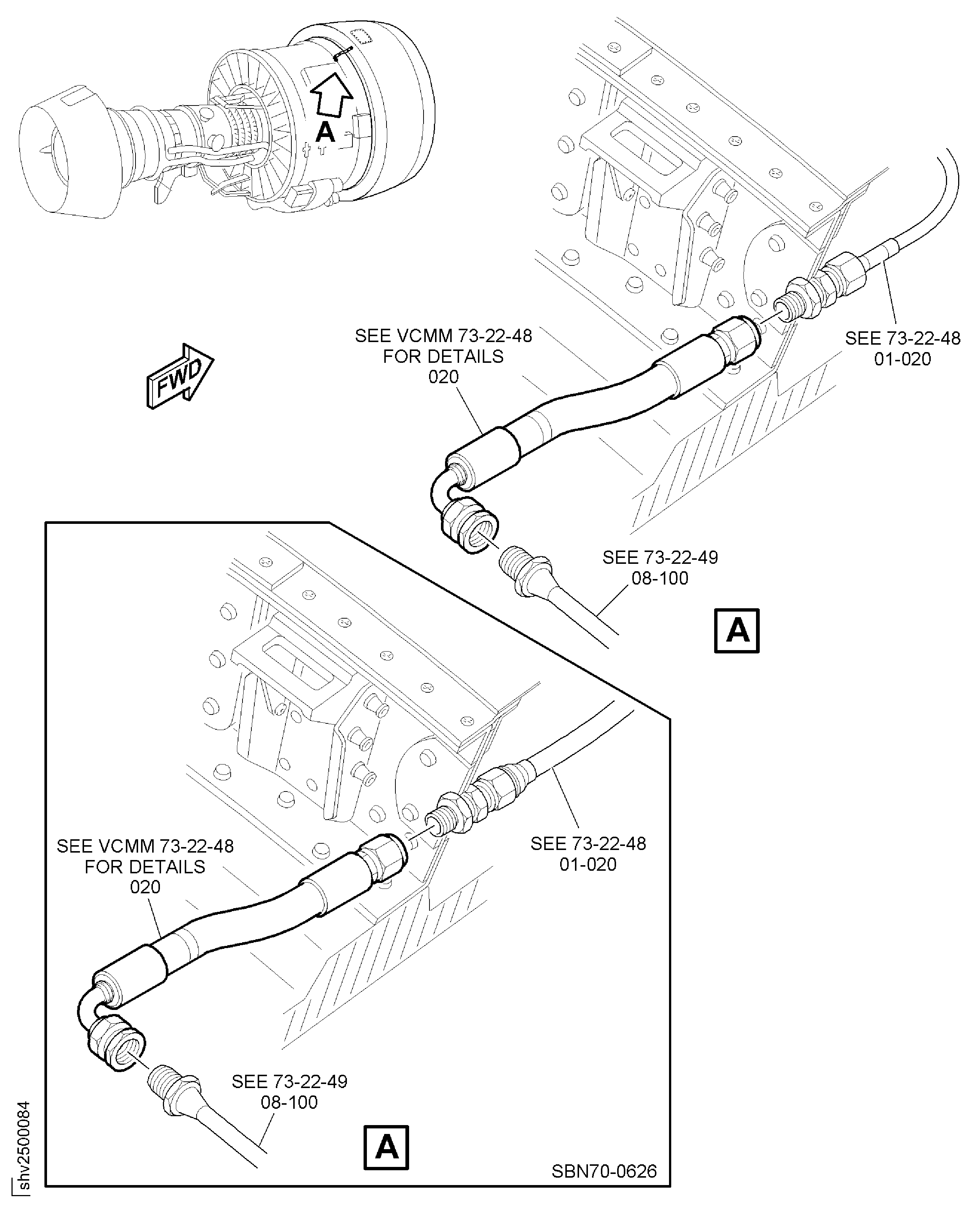 A

FWD

SEE VCMM 73-22-48
FOR DETAILS
020

SEE 73-22-48
01-020

SEE 73-22-49
08-100

A

SEE VCMM 73-22-48
FOR DETAILS
020

SEE 73-22-48
01-020

SEE 73-22-49
08-100

A

SBN70-0626

shv25000084