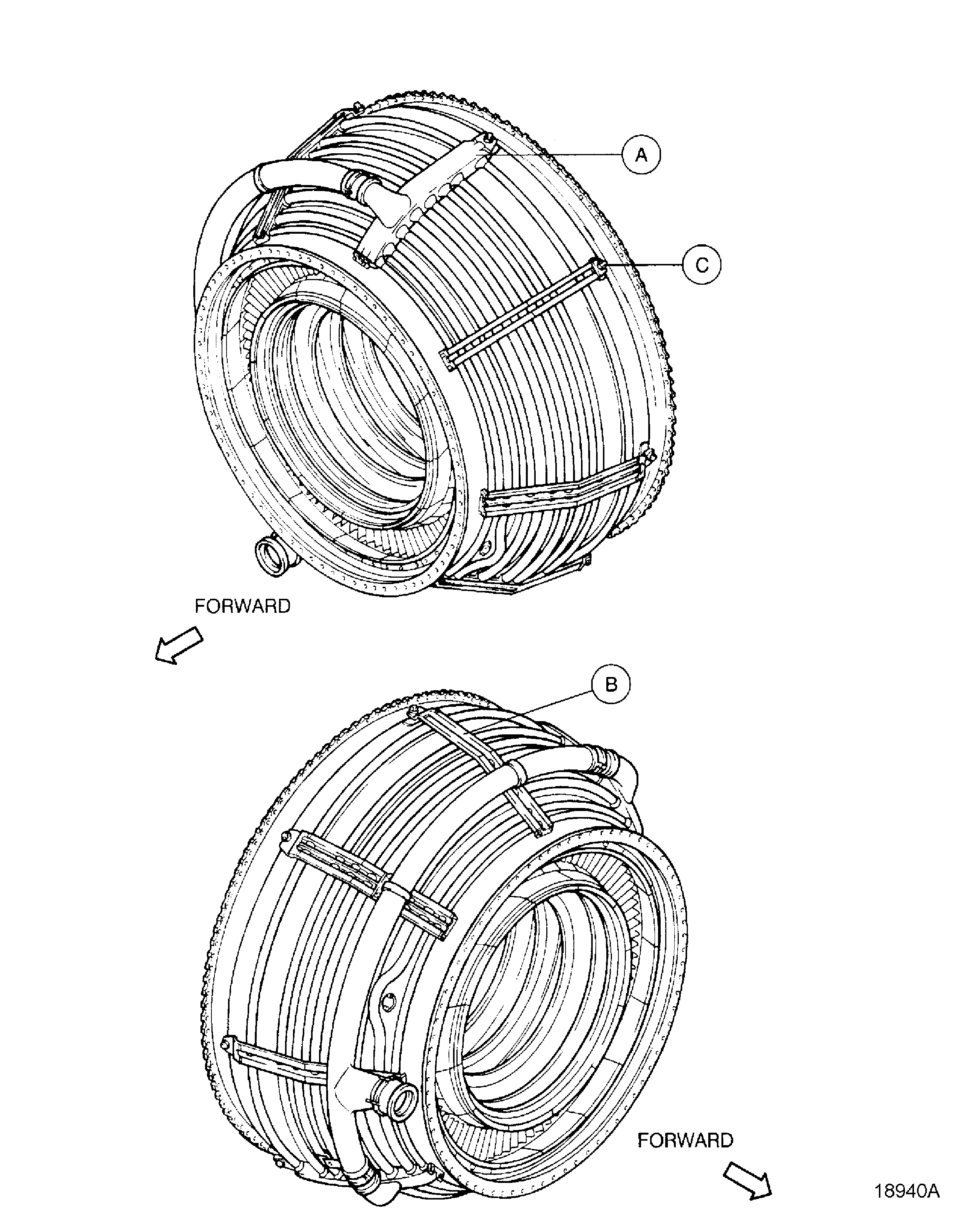 A

C

FORWARD

B

FORWARD

18940A