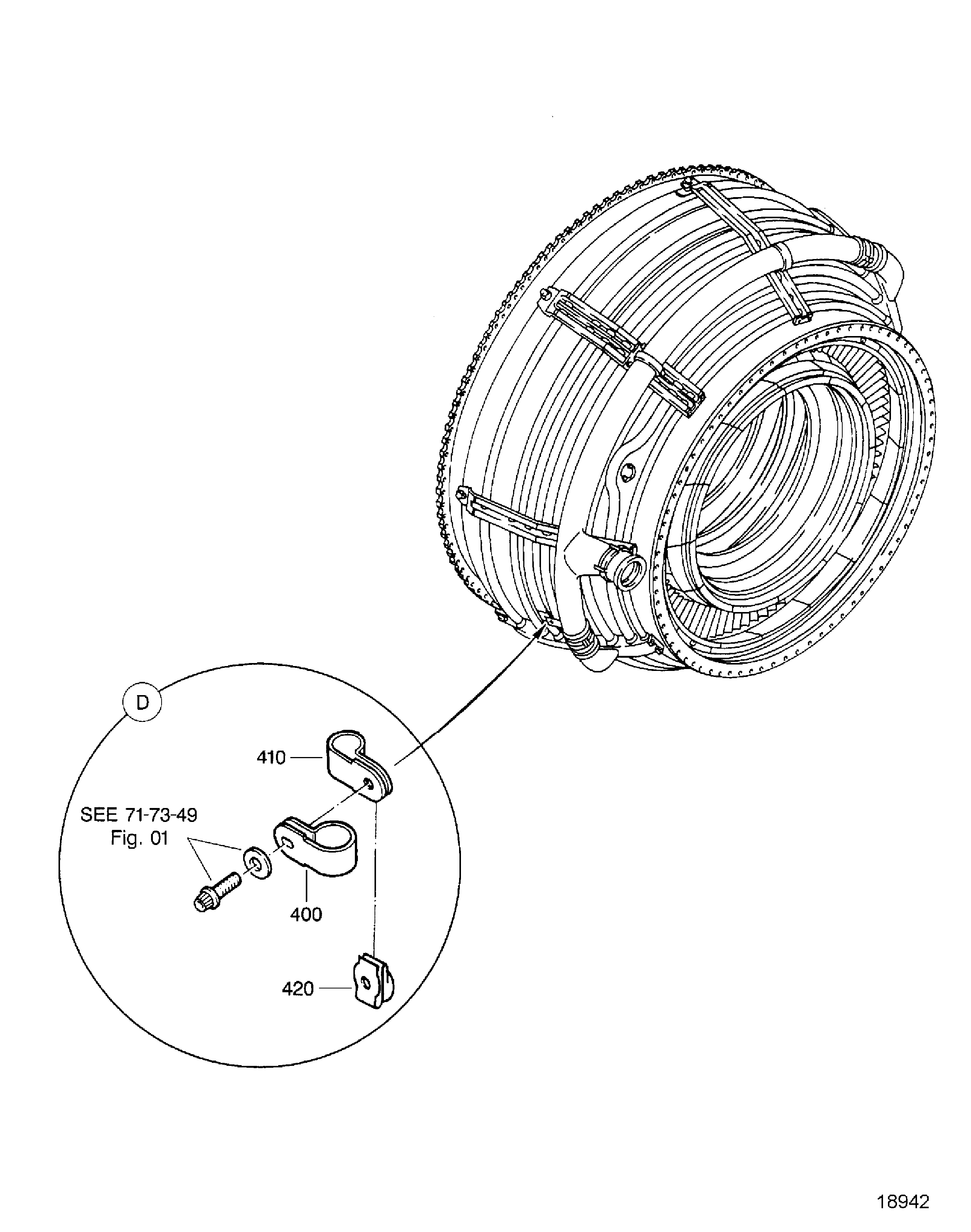 D

410

SEE 71-73-49
Fig. 01

400

420

18942