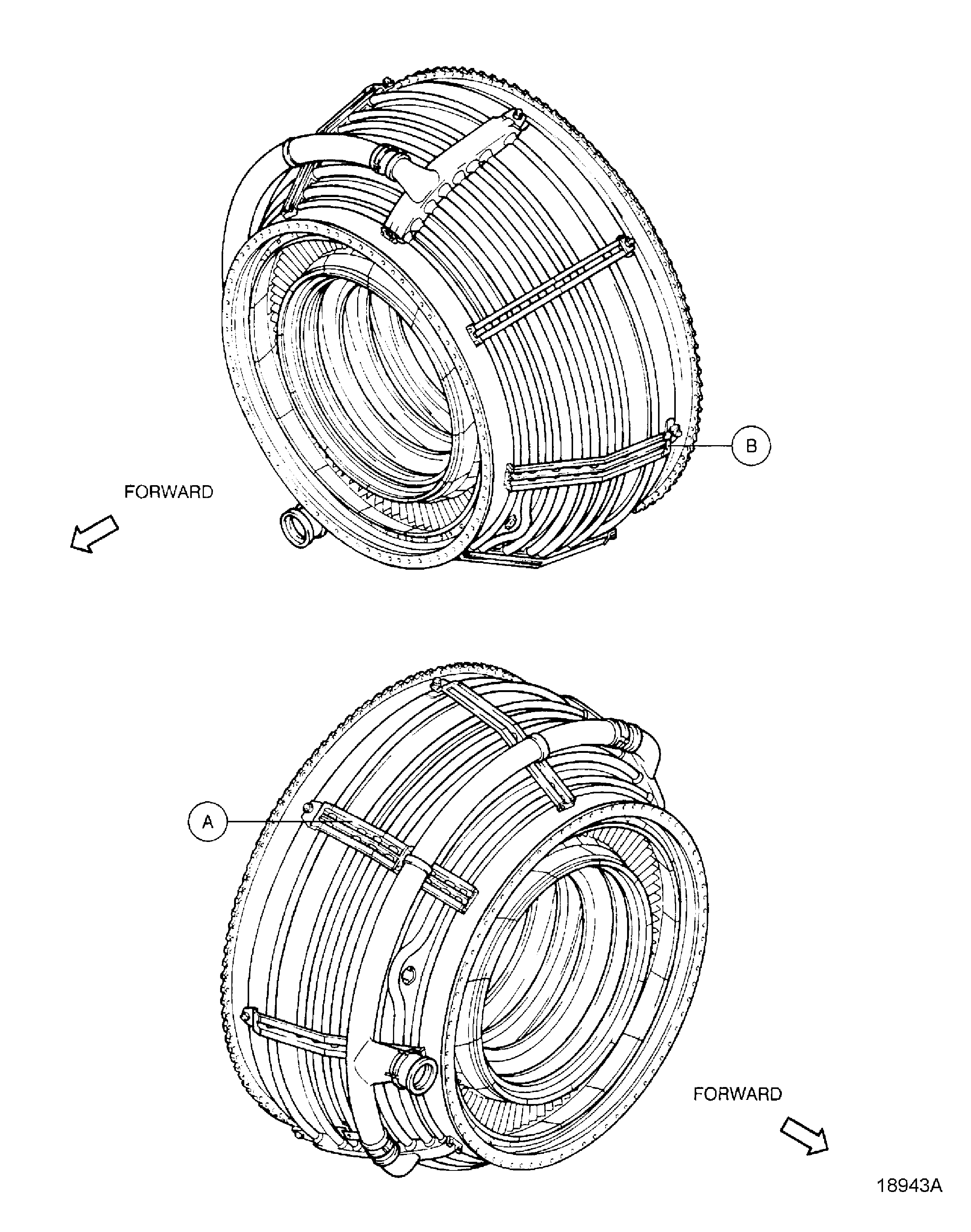 B

FORWARD

A

FORWARD

18943A