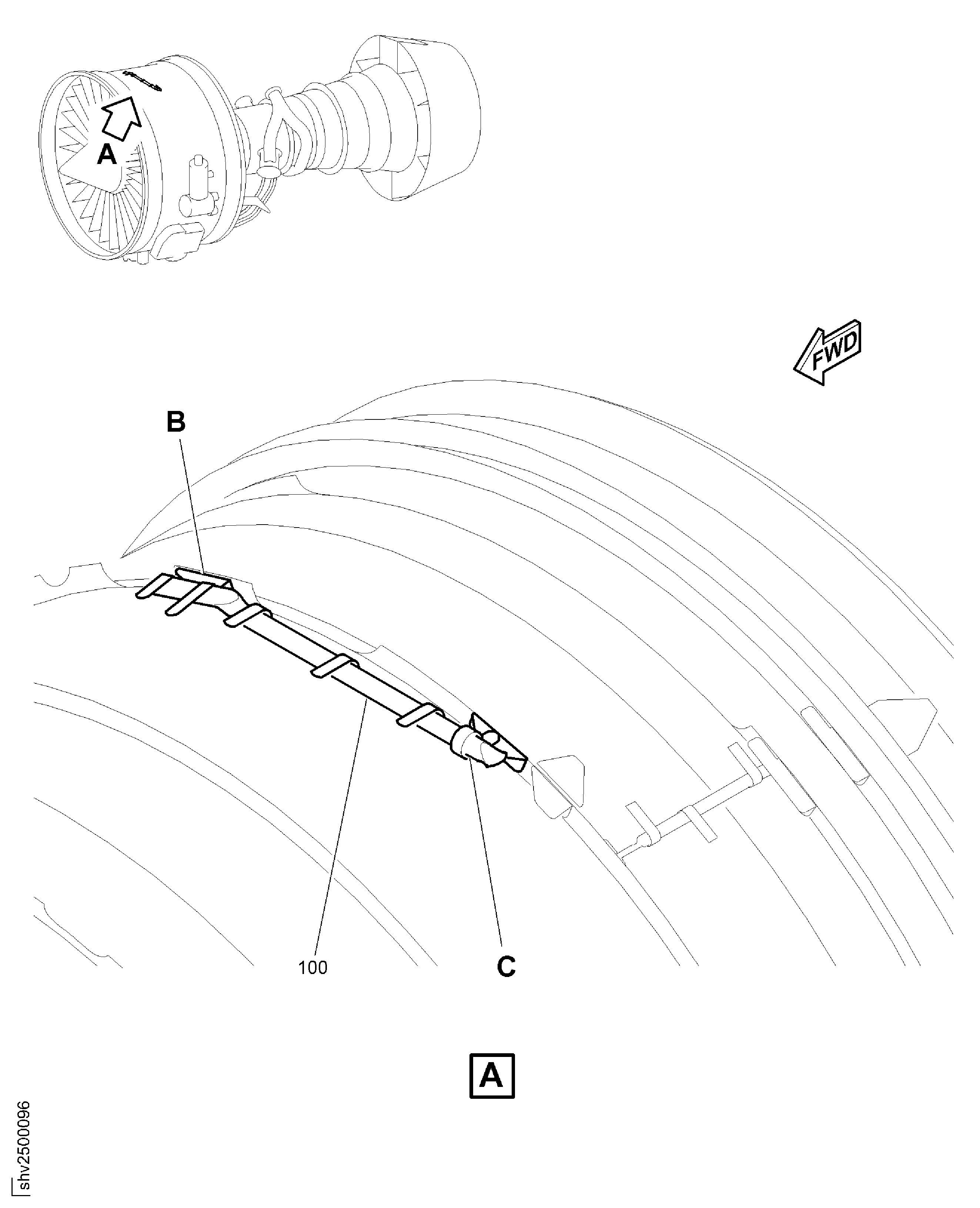 A

FWD

B

100

C

A

shv25000096