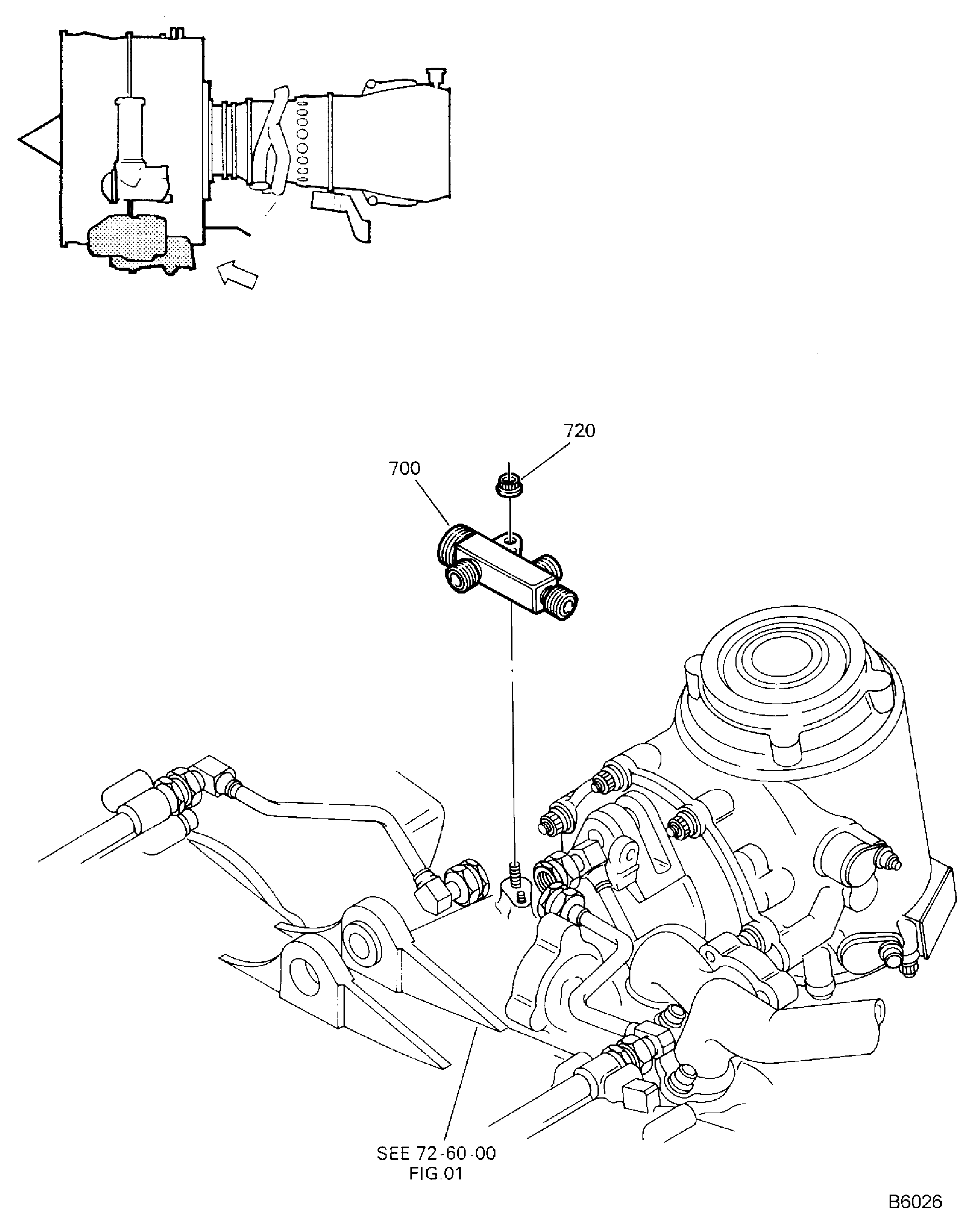 720

700

SEE 72-60-00
FIG.01

B6026