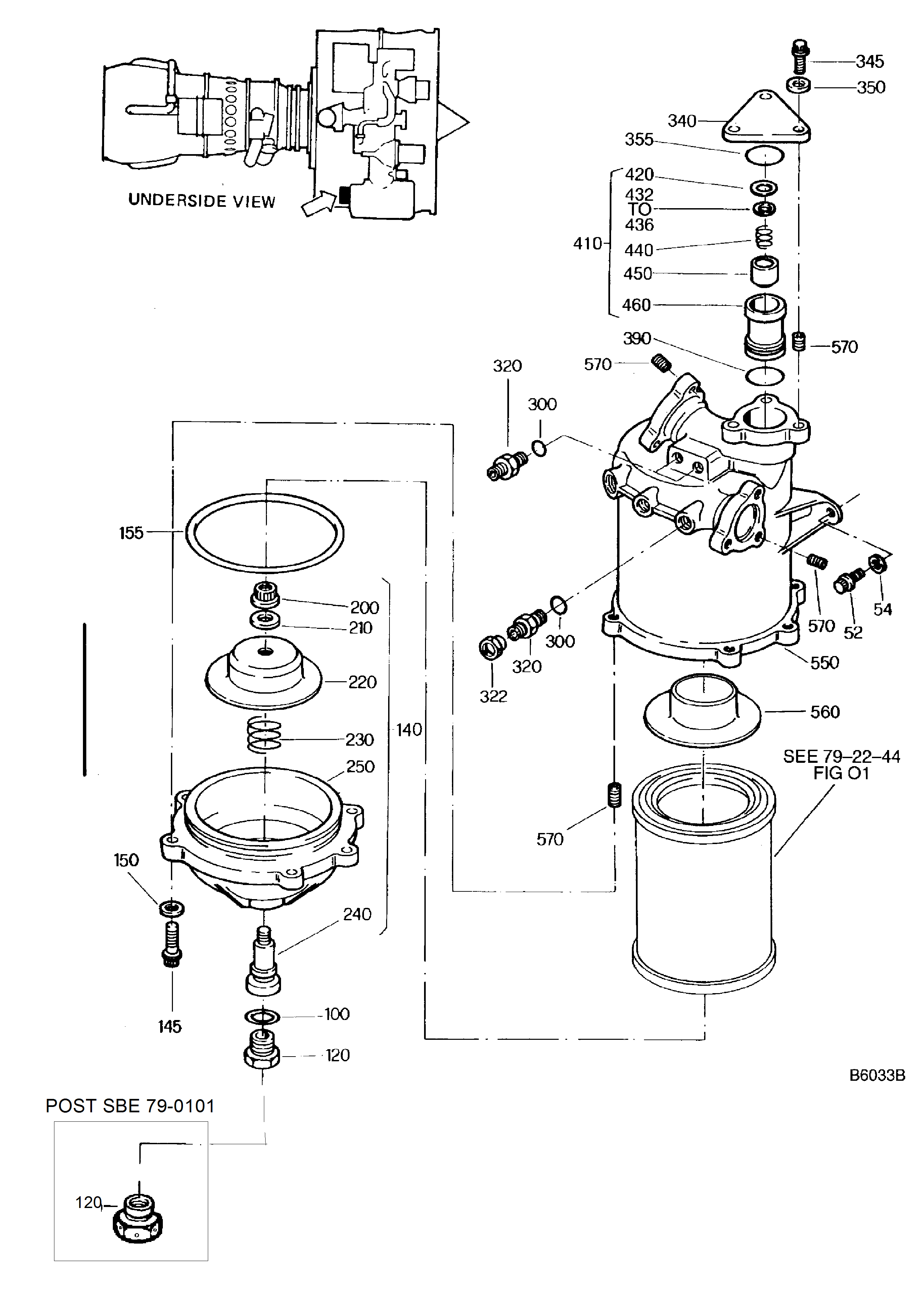 UNDERSIDE VIEW

345
350
340
355
420
432
TO
436
410
440
450
460
390
570
570
320
300
155
200
210
220
230
140
250
150
240
145
100
120
300
320
322
570
52
54
550
560
SEE 79–22–44
FIG O1
570

B6033B

POST SBE 79-0101

120