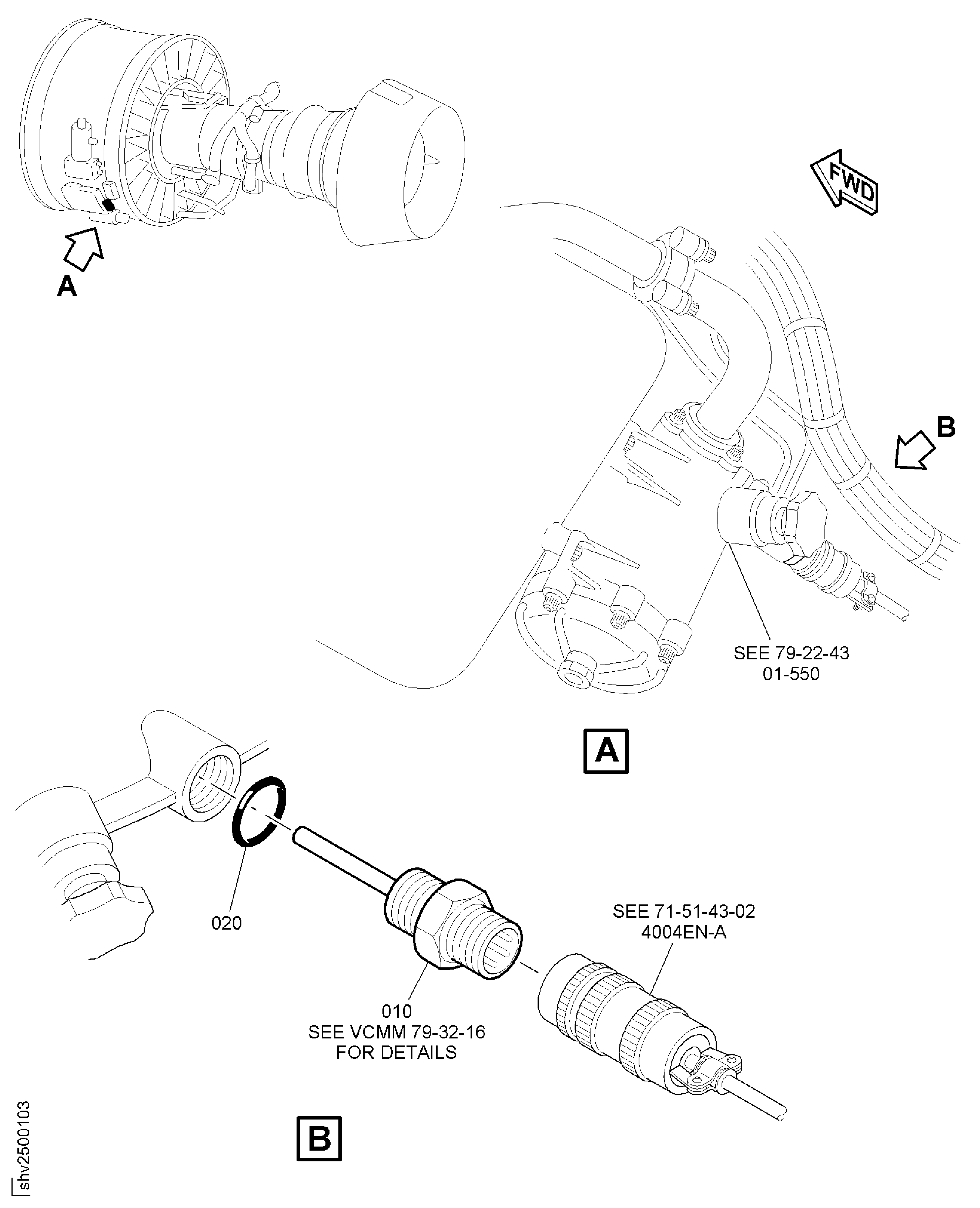 A

FWD

B

SEE 79-22-43
01-550

A

020

SEE 71-51-43-02
4004EN-A

010
SEE VCMM 79-32-16
FOR DETAILS

B

shv2500103